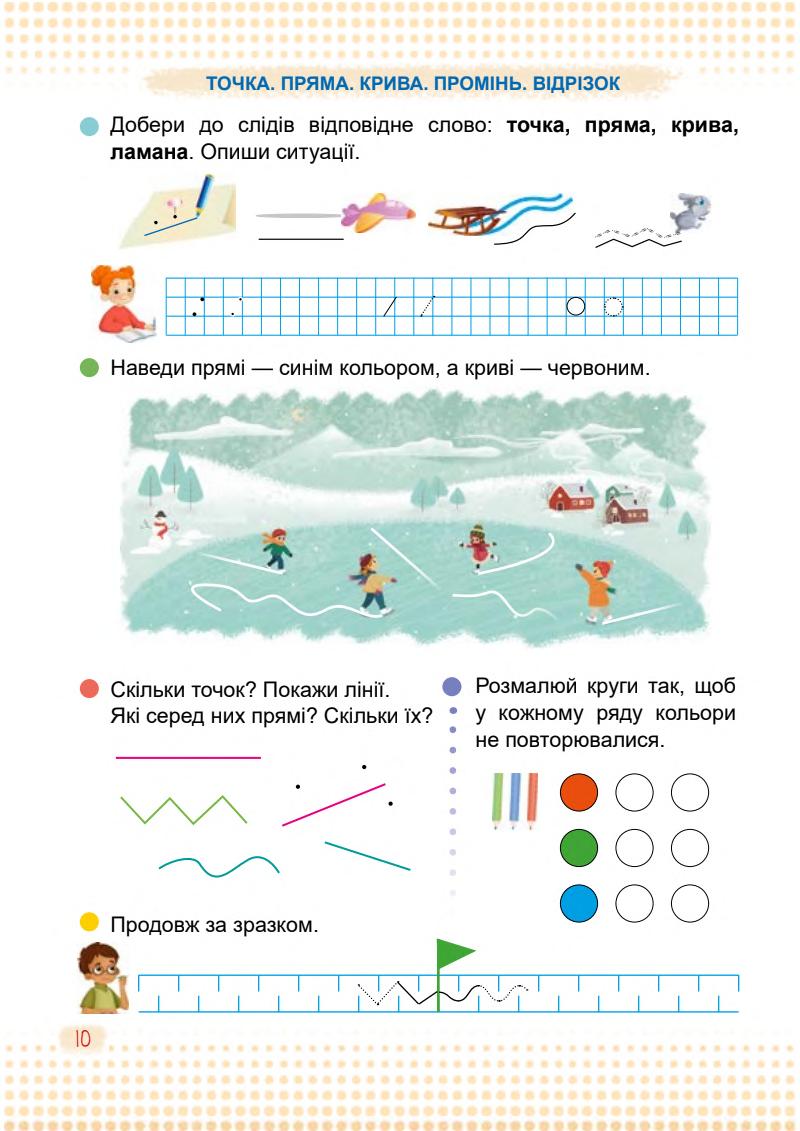 ТОЧКА. ПРЯМА. КРИВА. ПРОМІНЬ. ВІДРІЗОК

Добери до слідів відповідне слово: **точка, пряма, крива, ламана**. Опиши ситуації.

Наведи прямі — синім кольором, а криві — червоним.

Скільки точок? Покажи лінії. Які серед них прямі? Скільки їх?

Розмалюй круги так, щоб у кожному ряду кольори не повторювалися.

Продовж за зразком.

10