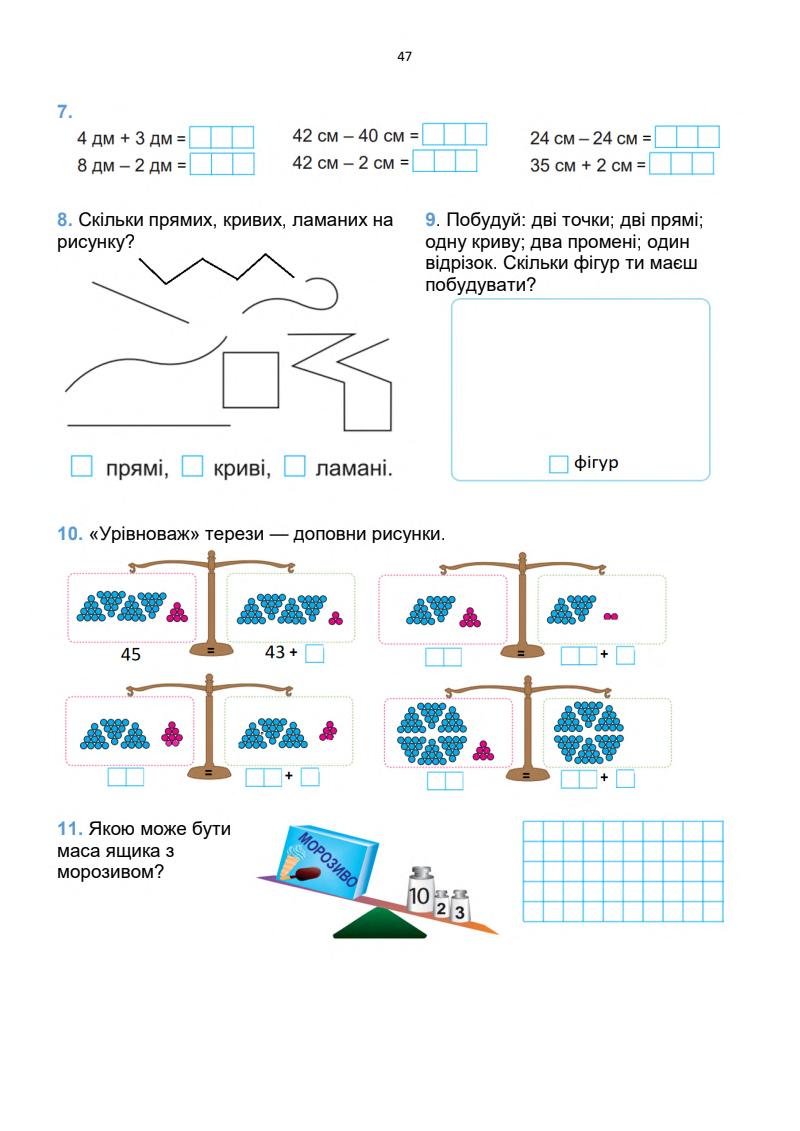 47

7.

4 дм + 3 дм =
8 дм – 2 дм =

42 см – 40 см =
42 см – 2 см =

24 см – 24 см =
35 см + 2 см =

8. Скільки прямих, кривих, ламаних на рисунку?

прямі, криві, ламані.

9. Побудуй: дві точки; дві прямі; одну криву; два промені; один відрізок. Скільки фігур ти маєш побудувати?

фігур

10. «Урівноваж» терези — доповни рисунки.

45 = 43 +

=  +

=  +

=  +

11. Якою може бути маса ящика з морозивом?

МОРОЗИВО

10 2 3