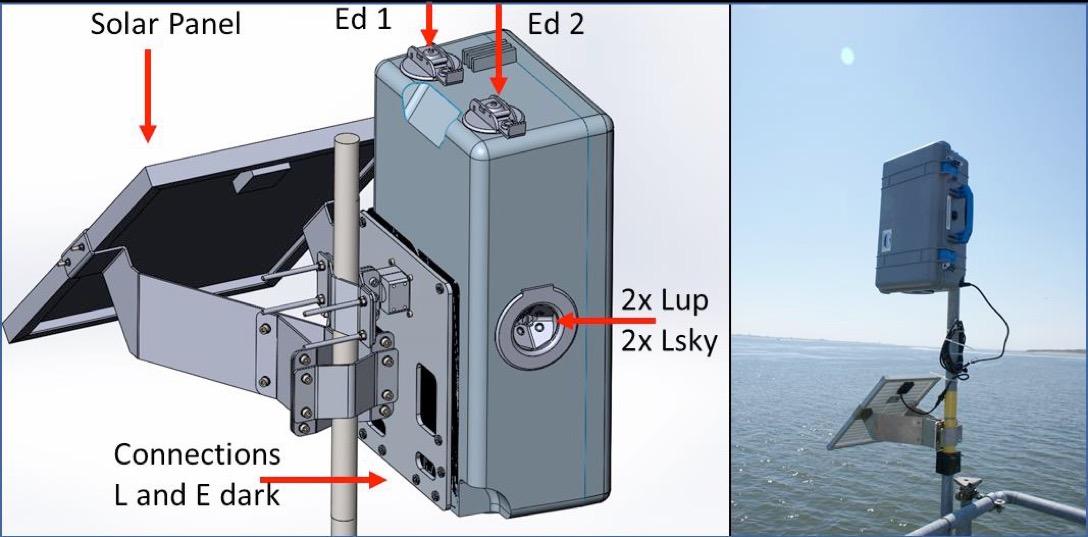 Solar Panel

Ed 1

Ed 2

2x Lup
2x Lsky

Connections
L and E dark