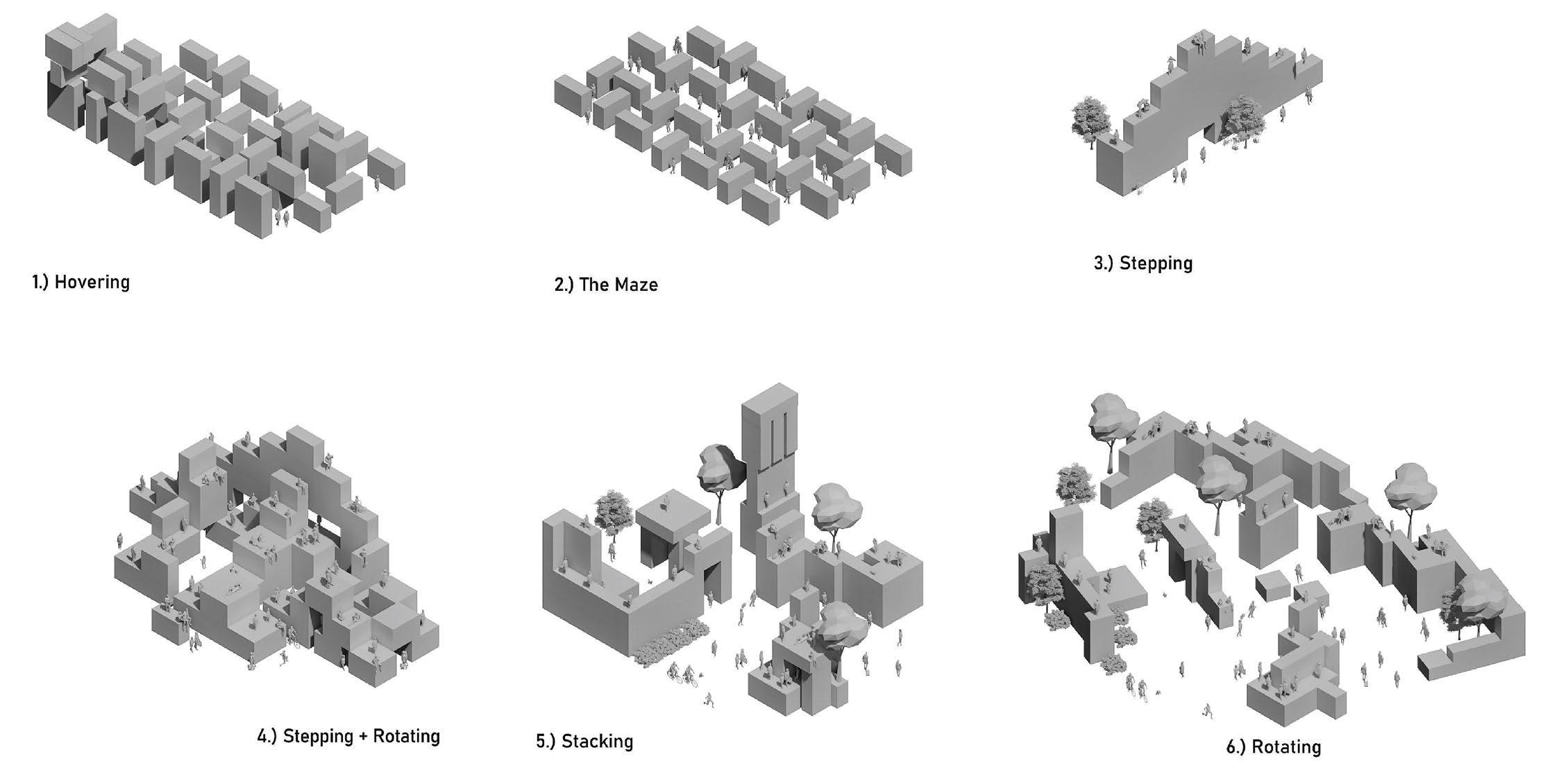 1.) Hovering

2.) The Maze

3.) Stepping

4.) Stepping + Rotating

5.) Stacking

6.) Rotating