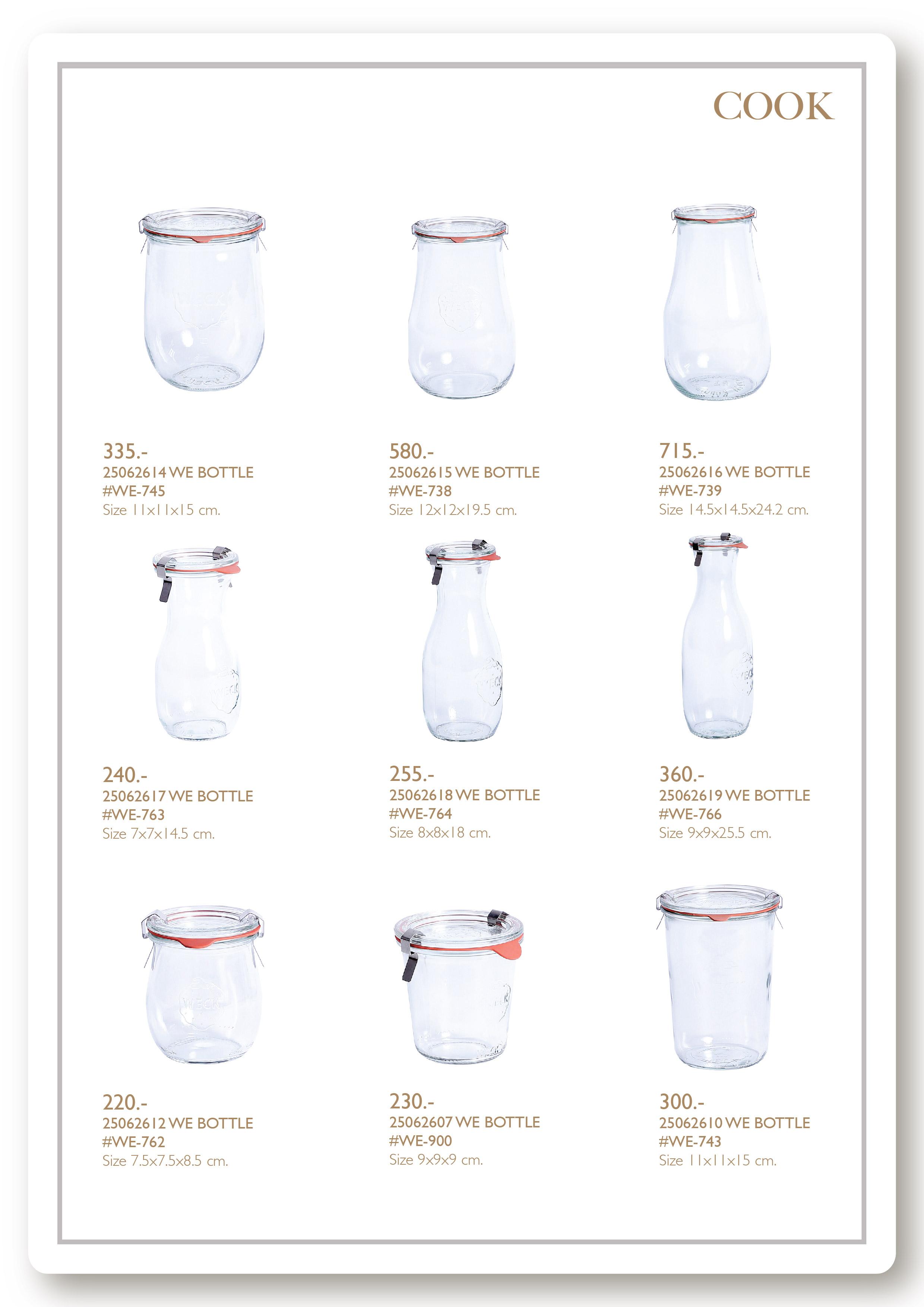 COOK

335.-
25062614 WE BOTTLE
#WE-745
Size 11x11x15 cm.

580.-
25062615 WE BOTTLE
#WE-738
Size 12x12x19.5 cm.

715.-
25062616 WE BOTTLE
#WE-739
Size 14.5x14.5x24.2 cm.

240.-
25062617 WE BOTTLE
#WE-763
Size 7x7x14.5 cm.

255.-
25062618 WE BOTTLE
#WE-764
Size 8x8x18 cm.

360.-
25062619 WE BOTTLE
#WE-766
Size 9x9x25.5 cm.

220.-
25062612 WE BOTTLE
#WE-762
Size 7.5x7.5x8.5 cm.

230.-
25062607 WE BOTTLE
#WE-900
Size 9x9x9 cm.

300.-
25062610 WE BOTTLE
#WE-743
Size 11x11x15 cm.