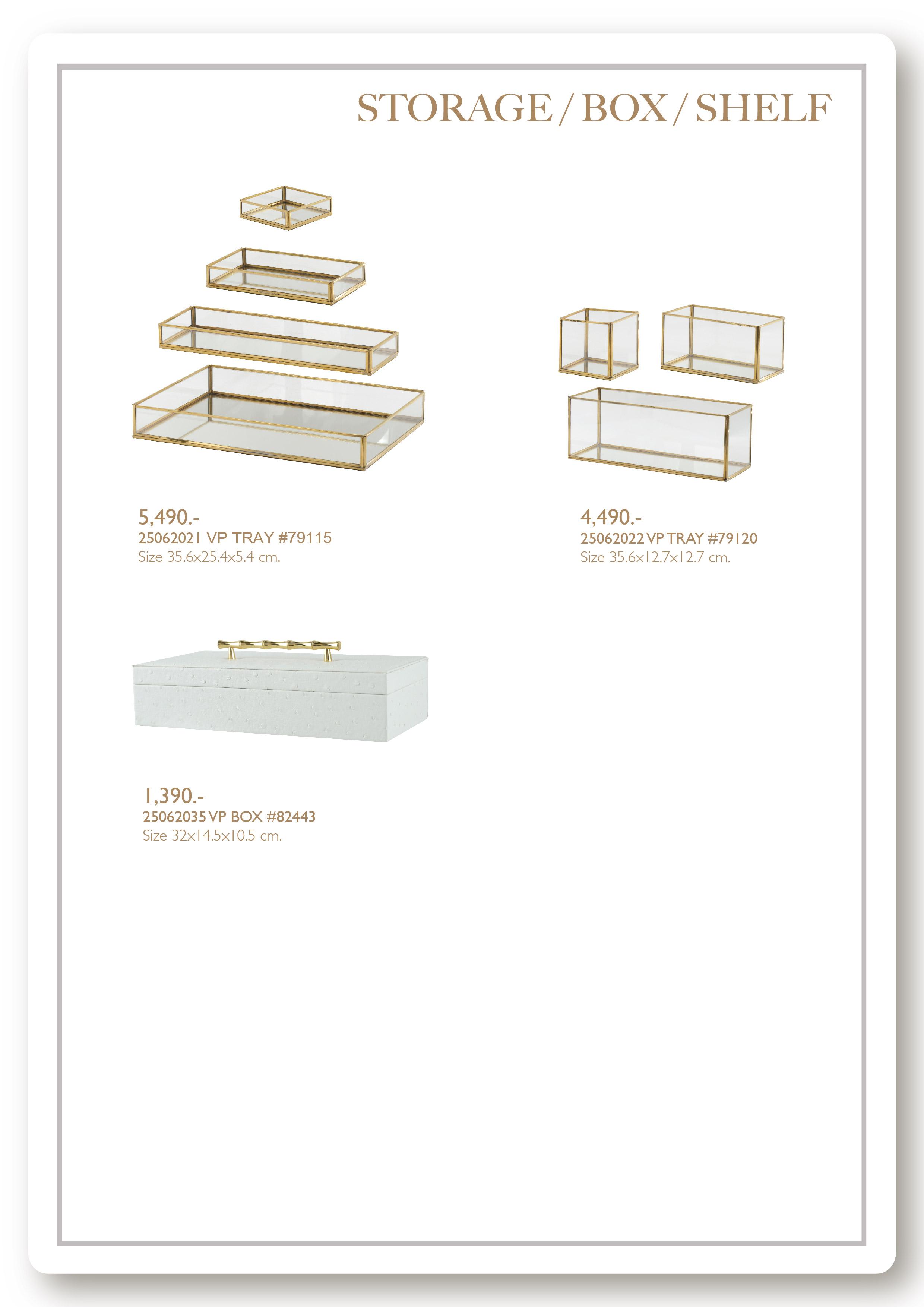 STORAGE / BOX / SHELF

5,490.-
25062021 VP TRAY #79115
Size 35.6x25.4x5.4 cm.

4,490.-
25062022 VP TRAY #79120
Size 35.6x12.7x12.7 cm.

1,390.-
25062035 VP BOX #82443
Size 32x14.5x10.5 cm.