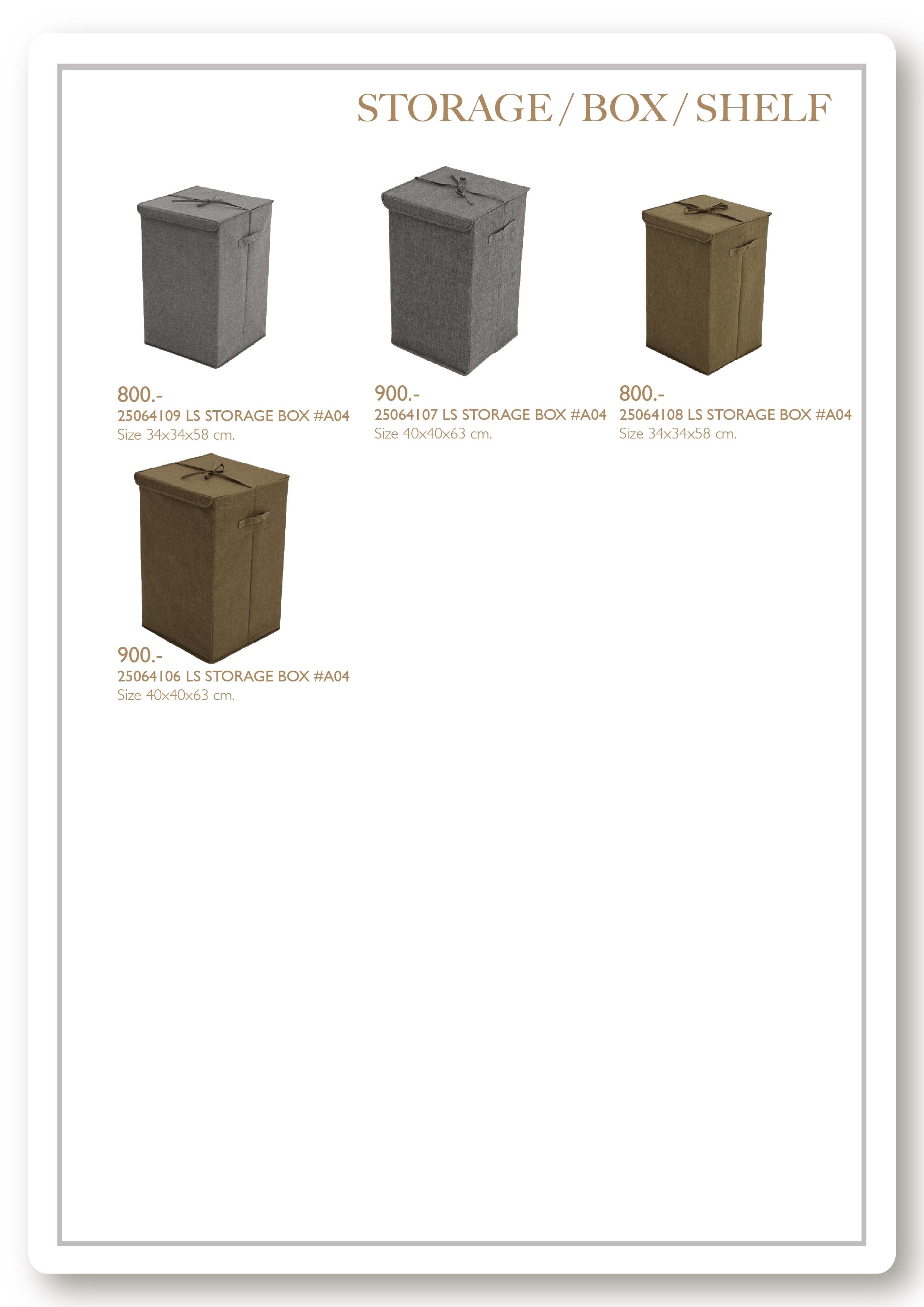 STORAGE / BOX / SHELF

800.-
25064109 LS STORAGE BOX #A04
Size 34x34x58 cm.

900.-
25064107 LS STORAGE BOX #A04
Size 40x40x63 cm.

800.-
25064108 LS STORAGE BOX #A04
Size 34x34x58 cm.

900.-
25064106 LS STORAGE BOX #A04
Size 40x40x63 cm.