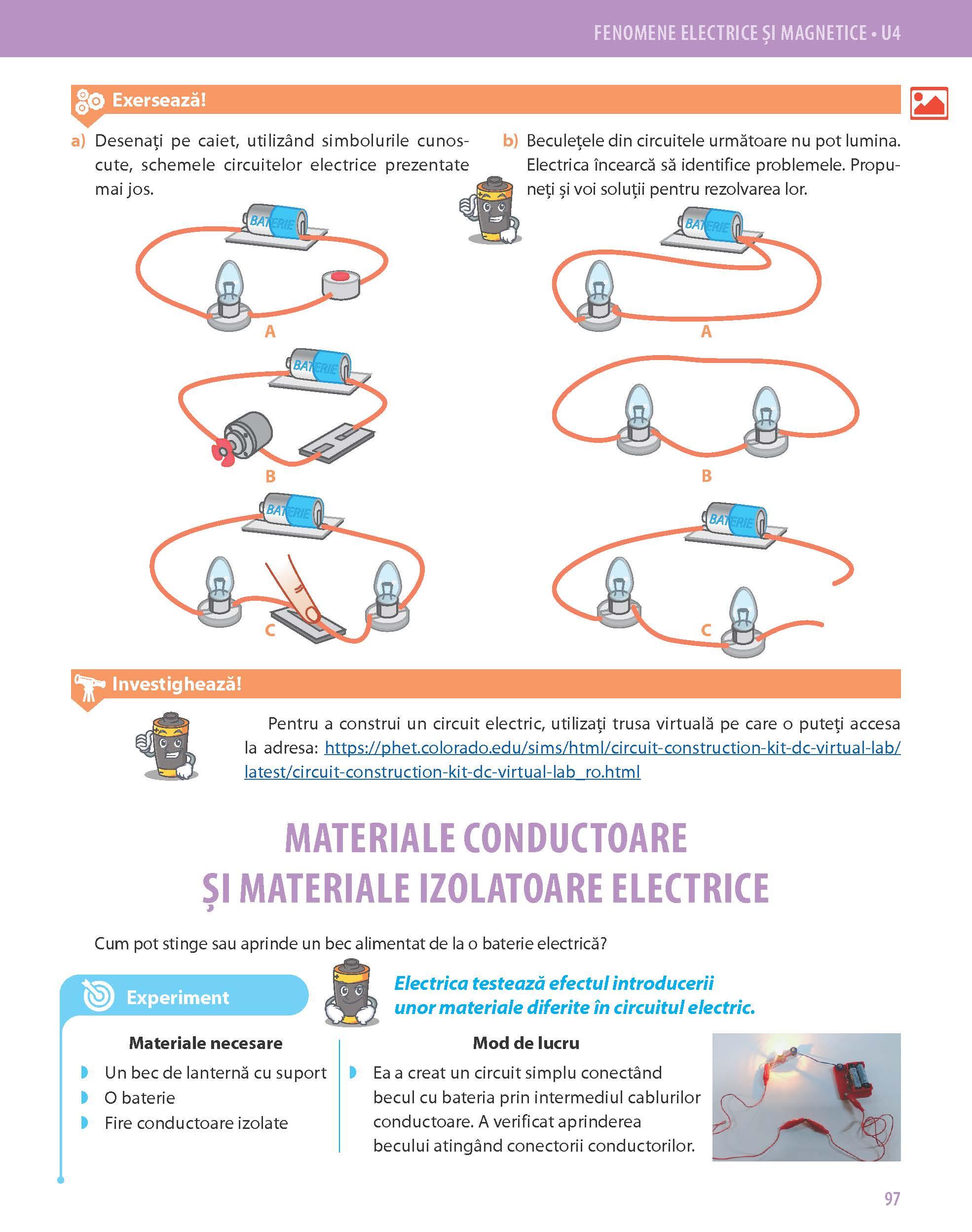 FENOMENE ELECTRICE ȘI MAGNETICE • U4

Exersează!

a) Desenați pe caiet, utilizând simbolurile cunoscute, schemele circuitelor electrice prezentate mai jos.

BATERIE

A

BATERIE

B

BATERIE

C

b) Beculețele din circuitele următoare nu pot lumina. Electrica încearcă să identifice problemele. Propuneți și voi soluții pentru rezolvarea lor.

BATERIE

A

B

BATERIE

C

Investighează!

Pentru a construi un circuit electric, utilizați trusa virtuală pe care o puteți accesa la adresa: https://phet.colorado.edu/sims/html/circuit-construction-kit-dc-virtual-lab/latest/circuit-construction-kit-dc-virtual-lab_ro.html

MATERIALE CONDUCTOARE ȘI MATERIALE IZOLATOARE ELECTRICE

Cum pot stinge sau aprinde un bec alimentat de la o baterie electrică?

Experiment

Electrica testează efectul introducerii unor materiale diferite în circuitul electric.

Materiale necesare

Un bec de lanternă cu suport
O baterie
Fire conductoare izolate

Mod de lucru

Ea a creat un circuit simplu conectând becul cu bateria prin intermediul cablurilor conductoare. A verificat aprinderea becului atingând conectorii conductorilor.

97