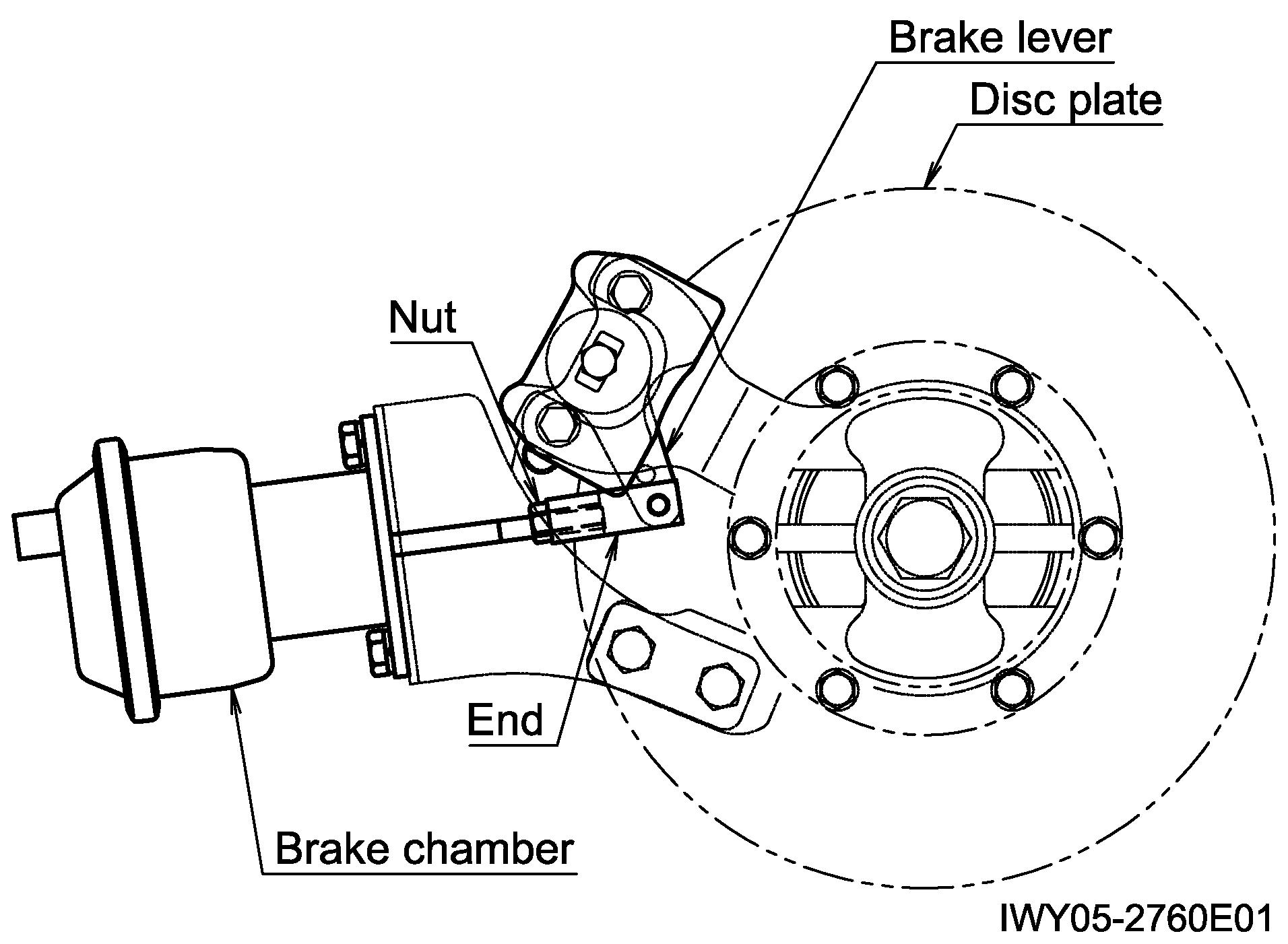 Brake lever
Disc plate
Nut
End
Brake chamber
IWY05-2760E01