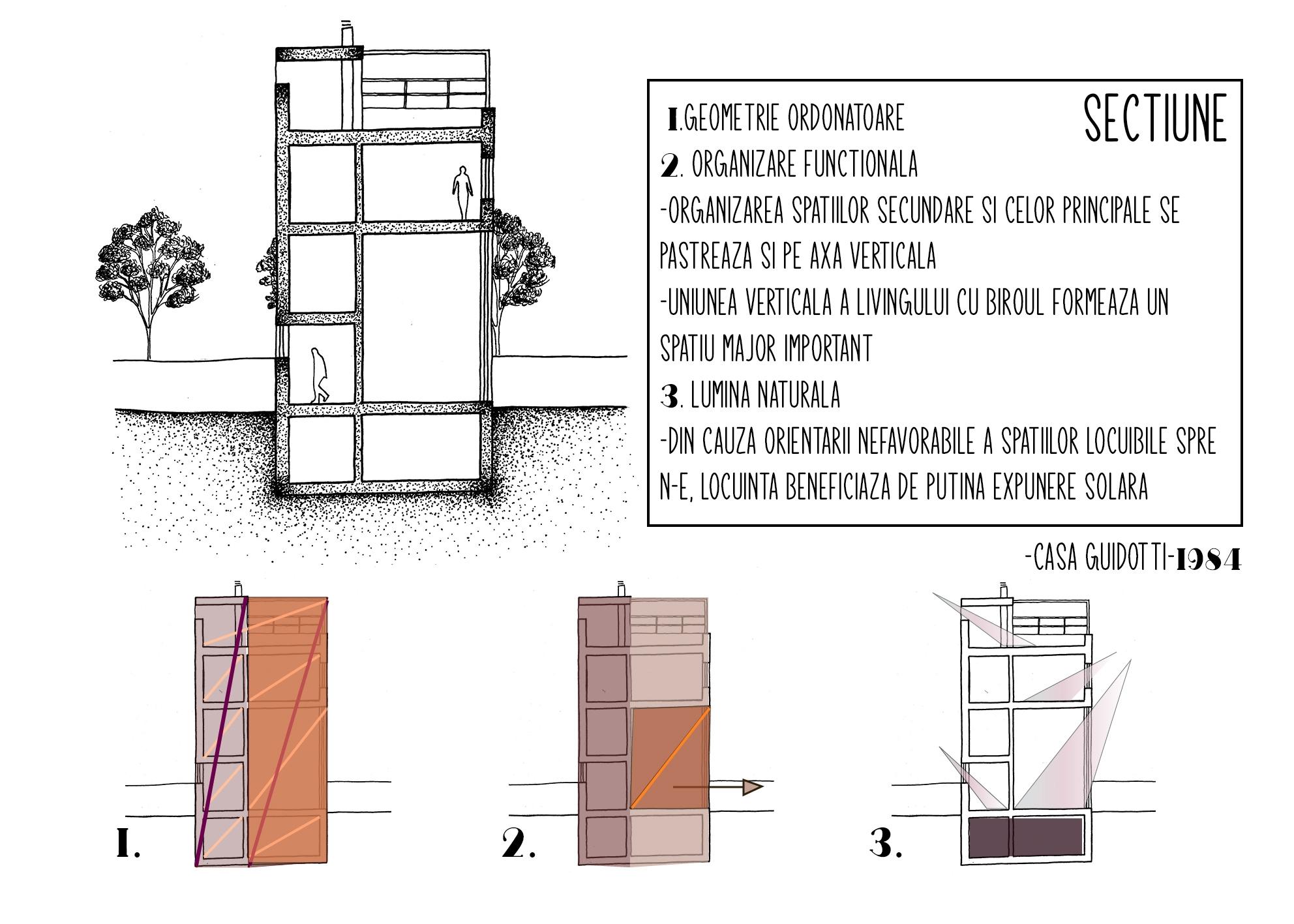 SECTIUNE

1.GEOMETRIE ORDONATOARE

2. ORGANIZARE FUNCTIONALA

-ORGANIZAREA SPATIILOR SECUNDARE SI CELOR PRINCIPALE SE PASTREAZA SI PE AXA VERTICALA

-UNIUNEA VERTICALA A LIVINGULUI CU BIROUL FORMEAZA UN SPATIU MAJOR IMPORTANT

3. LUMINA NATURALA

-DIN CAUZA ORIENTARII NEFAVORABILE A SPATIILOR LOCUIBILE SPRE N-E, LOCUINTA BENEFICIAZA DE PUTINA EXPUNERE SOLARA

-CASA GUIDOTTI-1984

1.

2.

3.