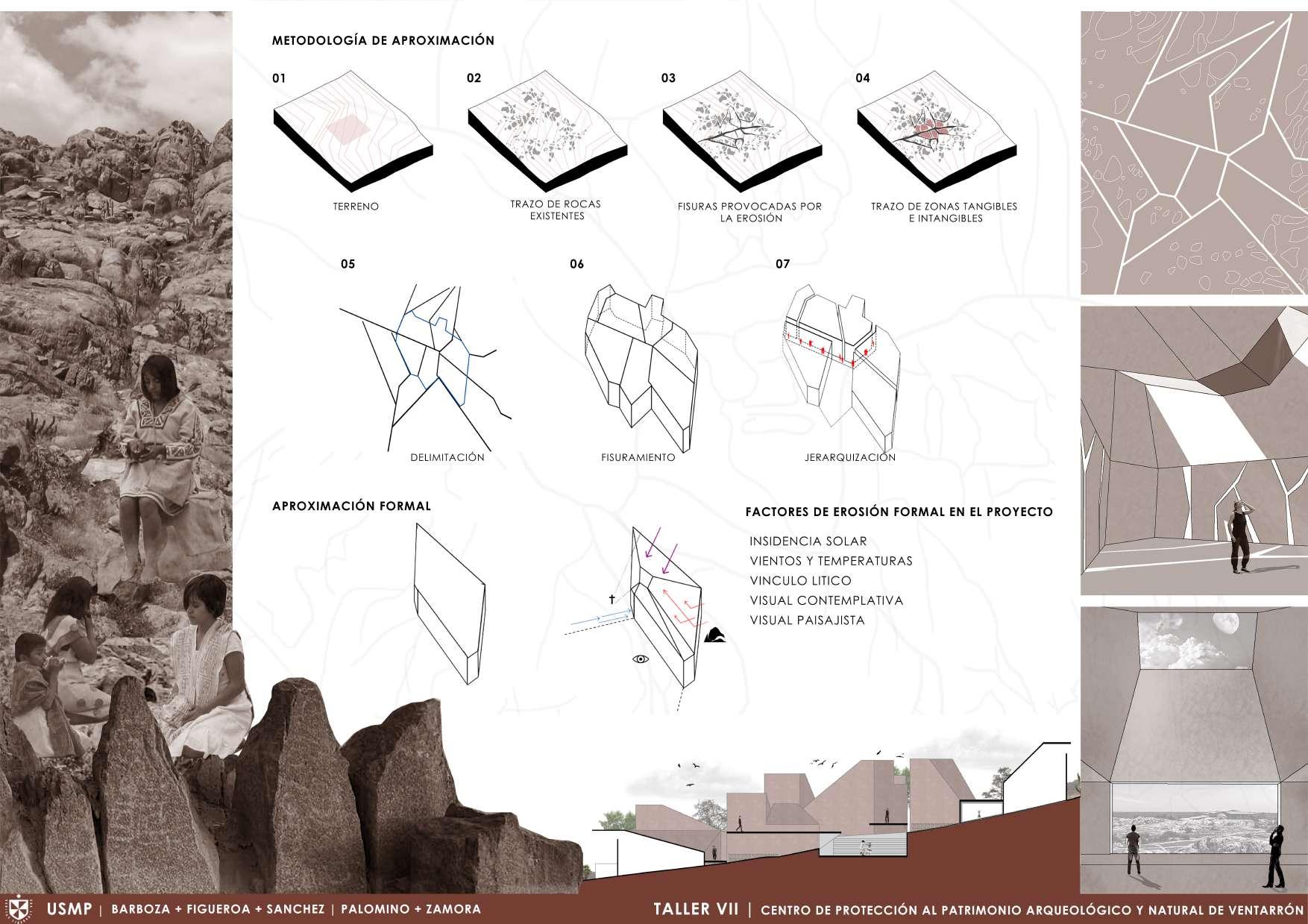 METODOLOGÍA DE APROXIMACIÓN

01

TERRENO

02

TRAZO DE ROCAS EXISTENTES

03

FISURAS PROVOCADAS POR LA EROSIÓN

04

TRAZO DE ZONAS TANGIBLES E INTANGIBLES

05

DELIMITACIÓN

06

FISURAMIENTO

07

JERARQUIZACIÓN

APROXIMACIÓN FORMAL

FACTORES DE EROSIÓN FORMAL EN EL PROYECTO

INSIDENCIA SOLAR
VIENTOS Y TEMPERATURAS
VINCULO LITICO
VISUAL CONTEMPLATIVA
VISUAL PAISAJISTA

USMP | BARBOZA + FIGUEROA + SANCHEZ | PALOMINO + ZAMORA

TALLER VII | CENTRO DE PROTECCIÓN AL PATRIMONIO ARQUEOLÓGICO Y NATURAL DE VENTARRÓN