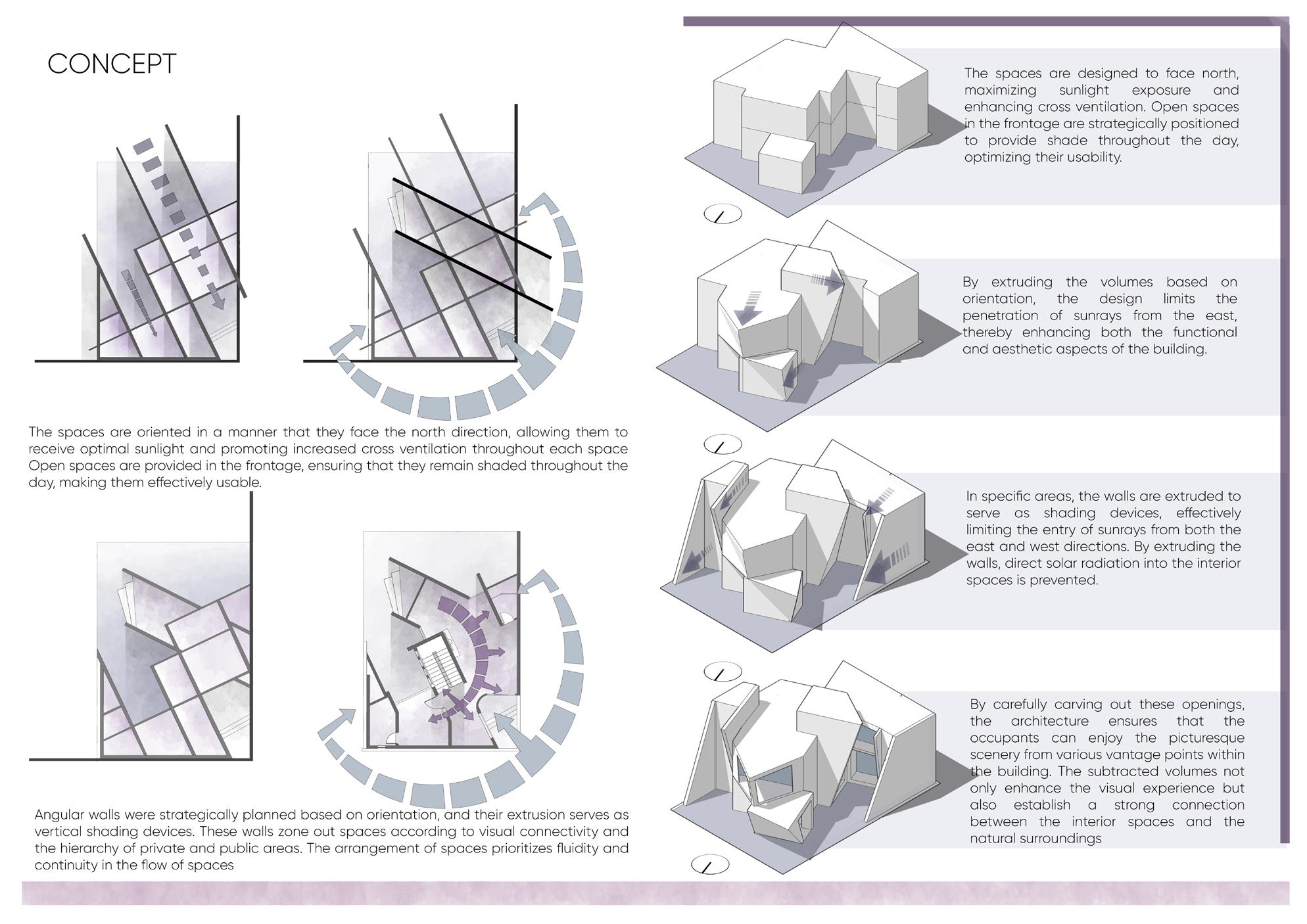 CONCEPT

The spaces are oriented in a manner that they face the north direction, allowing them to receive optimal sunlight and promoting increased cross ventilation throughout each space Open spaces are provided in the frontage, ensuring that they remain shaded throughout the day, making them effectively usable.

Angular walls were strategically planned based on orientation, and their extrusion serves as vertical shading devices. These walls zone out spaces according to visual connectivity and the hierarchy of private and public areas. The arrangement of spaces prioritizes fluidity and continuity in the flow of spaces

The spaces are designed to face north, maximizing sunlight exposure and enhancing cross ventilation. Open spaces in the frontage are strategically positioned to provide shade throughout the day, optimizing their usability.

By extruding the volumes based on orientation, the design limits the penetration of sunrays from the east, thereby enhancing both the functional and aesthetic aspects of the building.

In specific areas, the walls are extruded to serve as shading devices, effectively limiting the entry of sunrays from both the east and west directions. By extruding the walls, direct solar radiation into the interior spaces is prevented.

By carefully carving out these openings, the architecture ensures that the occupants can enjoy the picturesque scenery from various vantage points within the building. The subtracted volumes not only enhance the visual experience but also establish a strong connection between the interior spaces and the natural surroundings