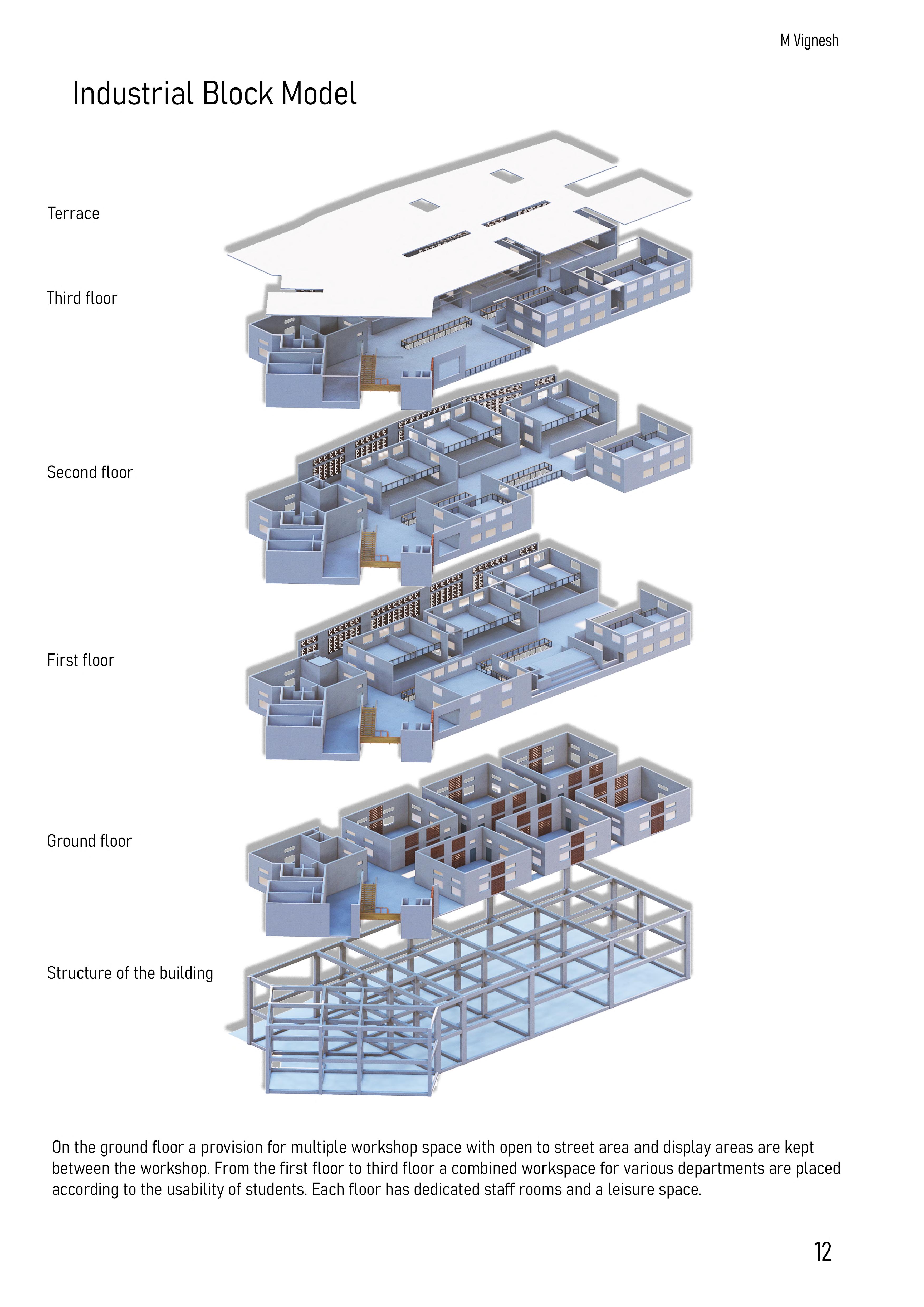 M Vignesh

Industrial Block Model

Terrace

Third floor

Second floor

First floor

Ground floor

Structure of the building

On the ground floor a provision for multiple workshop space with open to street area and display areas are kept between the workshop. From the first floor to third floor a combined workspace for various departments are placed according to the usability of students. Each floor has dedicated staff rooms and a leisure space.

12