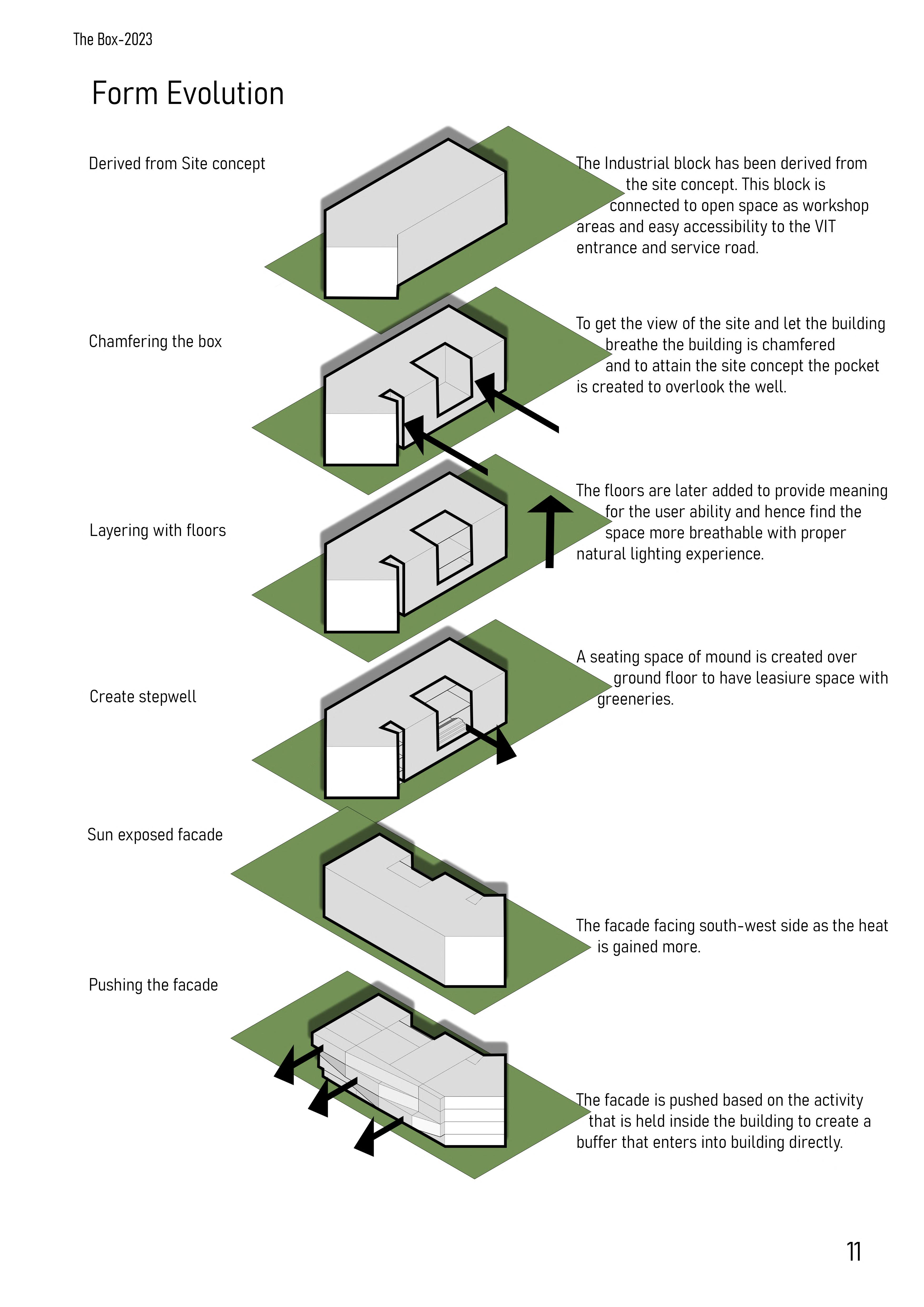 The Box-2023

Form Evolution

Derived from Site concept

The Industrial block has been derived from the site concept. This block is connected to open space as workshop areas and easy accessibility to the VIT entrance and service road.

Chamfering the box

To get the view of the site and let the building breathe the building is chamfered and to attain the site concept the pocket is created to overlook the well.

Layering with floors

The floors are later added to provide meaning for the user ability and hence find the space more breathable with proper natural lighting experience.

Create stepwell

A seating space of mound is created over ground floor to have leasiure space with greeneries.

Sun exposed facade

The facade facing south-west side as the heat is gained more.

Pushing the facade

The facade is pushed based on the activity that is held inside the building to create a buffer that enters into building directly.

11