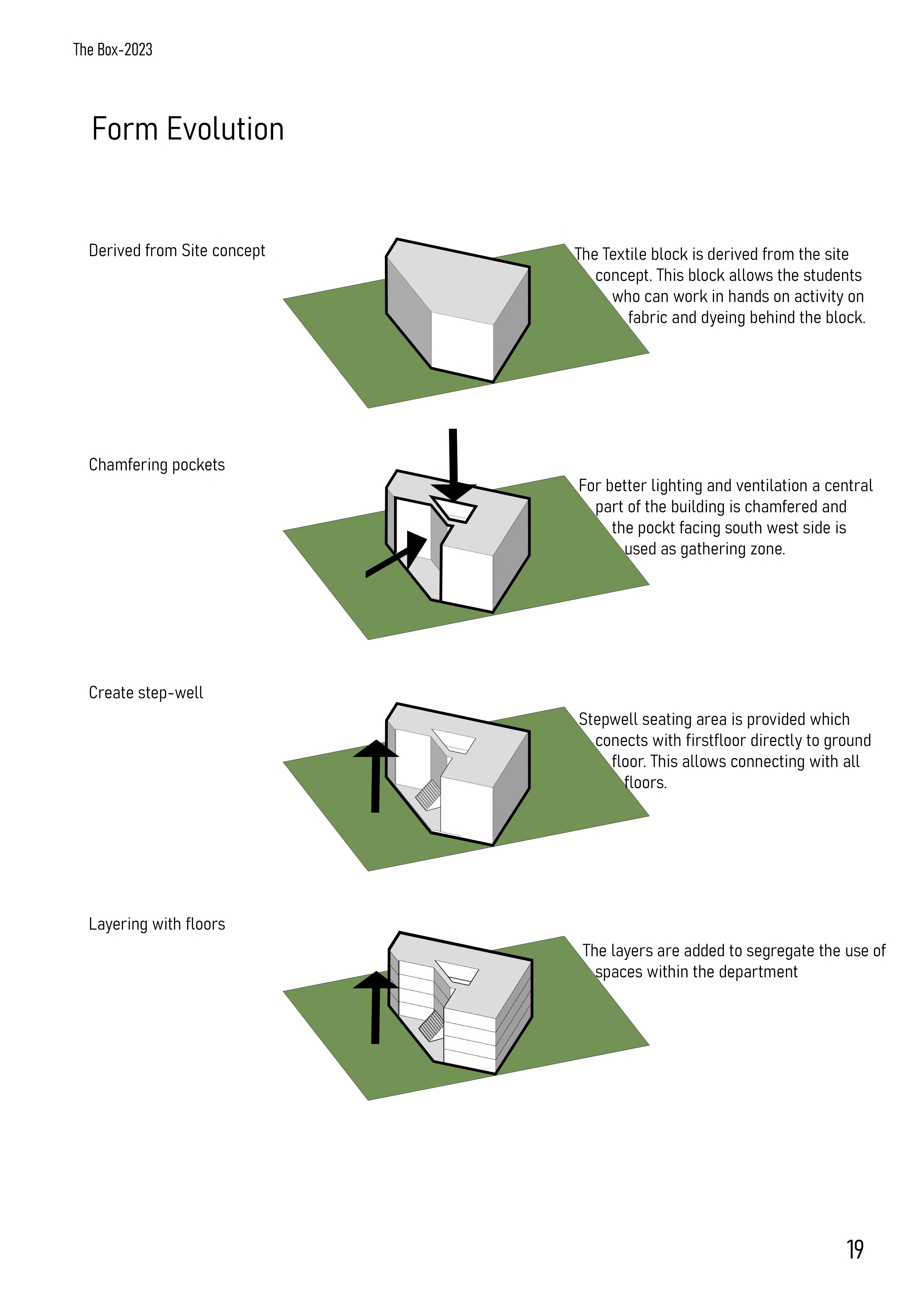 The Box-2023

Form Evolution

Derived from Site concept

The Textile block is derived from the site concept. This block allows the students who can work in hands on activity on fabric and dyeing behind the block.

Chamfering pockets

For better lighting and ventilation a central part of the building is chamfered and the pockt facing south west side is used as gathering zone.

Create step-well

Stepwell seating area is provided which conects with firstfloor directly to ground floor. This allows connecting with all floors.

Layering with floors

The layers are added to segregate the use of spaces within the department

19