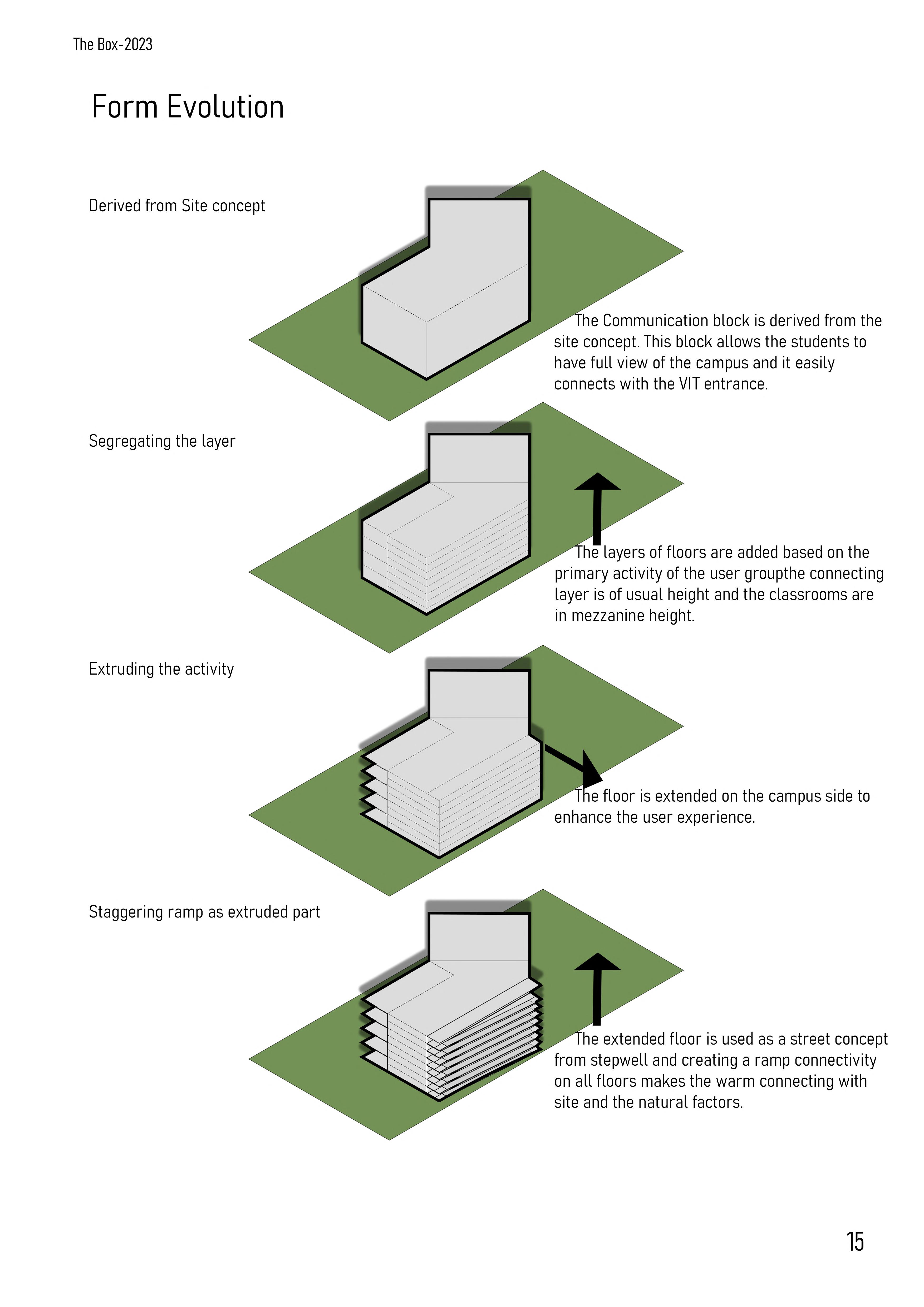 The Box-2023

Form Evolution

Derived from Site concept

The Communication block is derived from the site concept. This block allows the students to have full view of the campus and it easily connects with the VIT entrance.

Segregating the layer

The layers of floors are added based on the primary activity of the user groupthe connecting layer is of usual height and the classrooms are in mezzanine height.

Extruding the activity

The floor is extended on the campus side to enhance the user experience.

Staggering ramp as extruded part

The extended floor is used as a street concept from stepwell and creating a ramp connectivity on all floors makes the warm connecting with site and the natural factors.

15