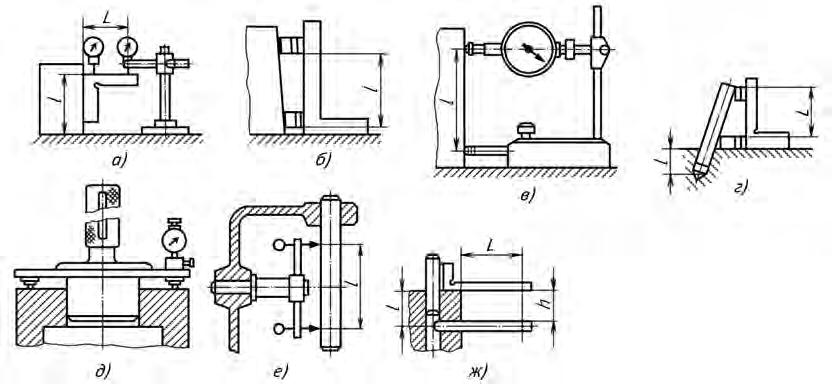 L
l
а)
l
б)
l
в)
L
l
г)
д)
l
е)
L
l
h
ж)