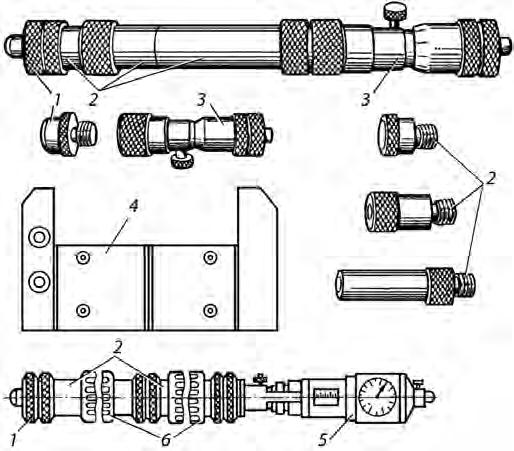 1
2
3
1
3
2
4
2
1
6
5