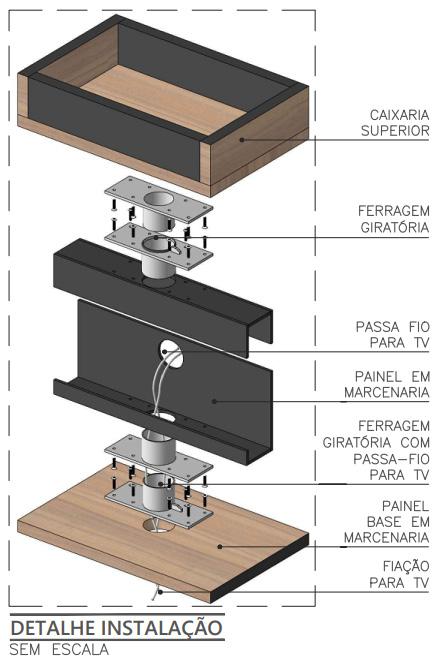 CAIXARIA SUPERIOR

FERRAGEM GIRATÓRIA

PASSA FIO PARA TV

PAINEL EM MARCENARIA

FERRAGEM GIRATÓRIA COM PASSA-FIO PARA TV

PAINEL BASE EM MARCENARIA

FIAÇÃO PARA TV

DETALHE INSTALAÇÃO
SEM ESCALA