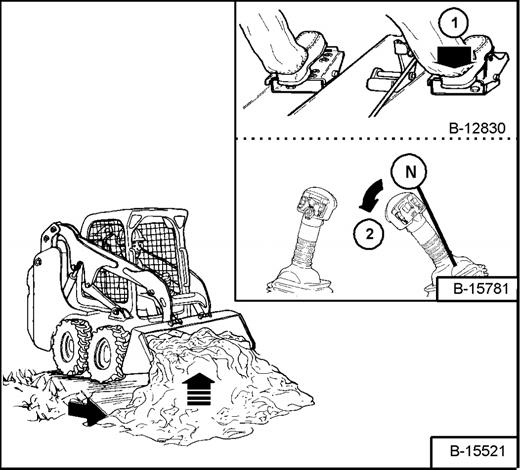 1

B-12830

N

2

B-15781

B-15521