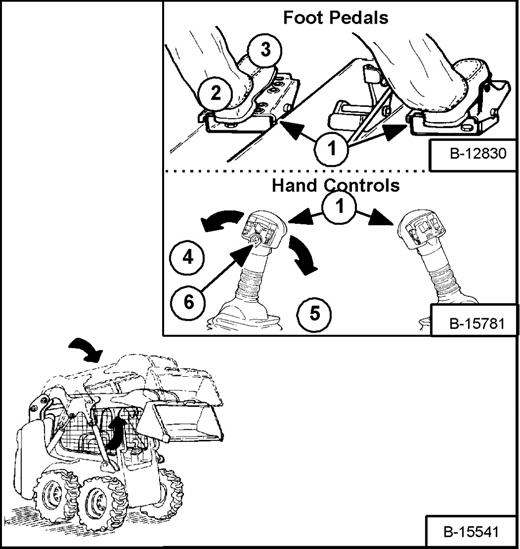 Foot Pedals

3

2

1

B-12830

Hand Controls

1

4

6

5

B-15781

B-15541