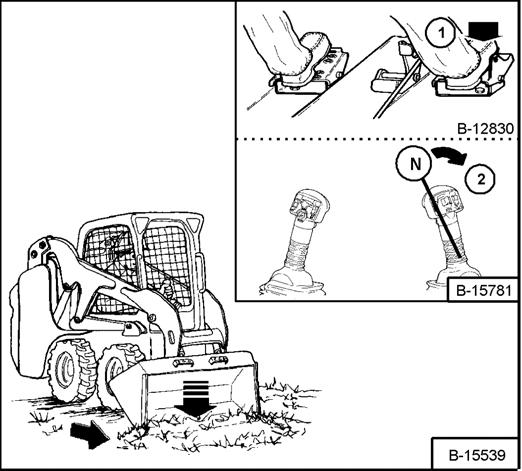 1

B-12830

N

2

B-15781

B-15539