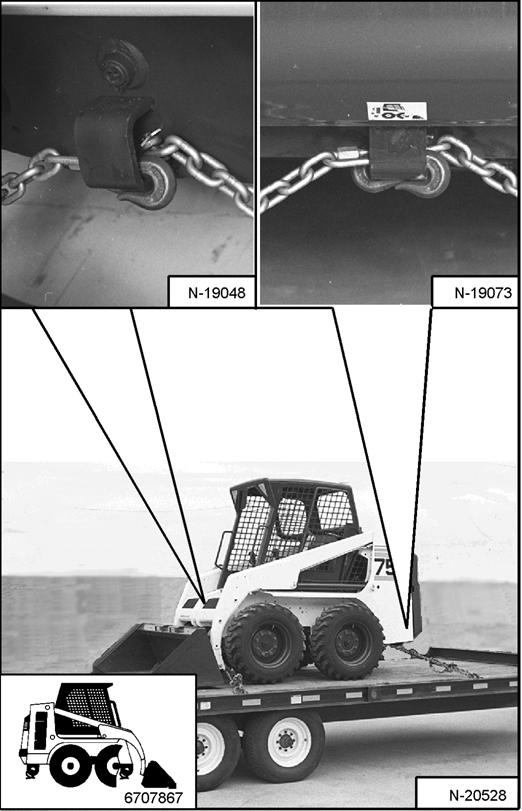 N-19048

N-19073

75

6707867

N-20528