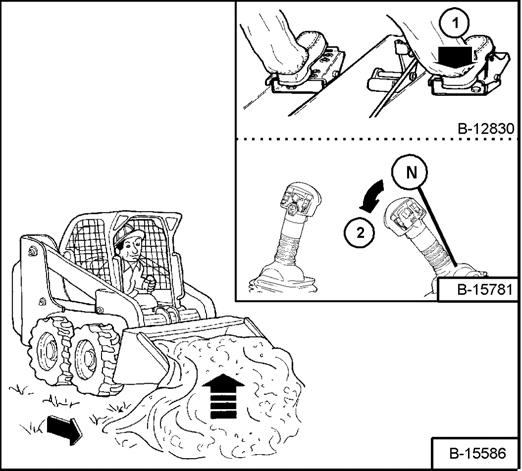 1

B-12830

N

2

B-15781

B-15586