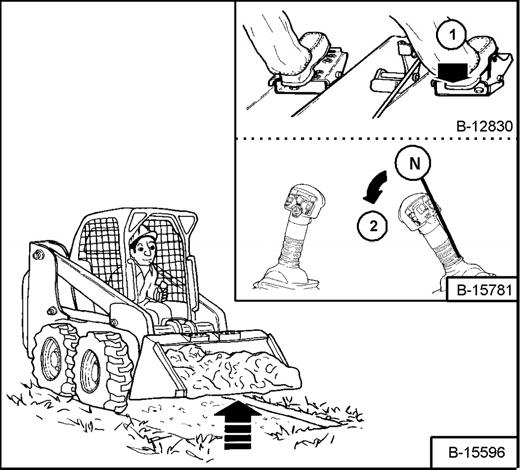 1

B-12830

N

2

B-15781

B-15596