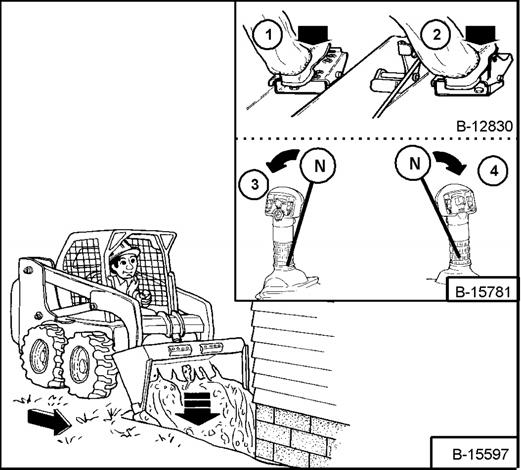 1

2

B-12830

3

N

N

4

B-15781

B-15597