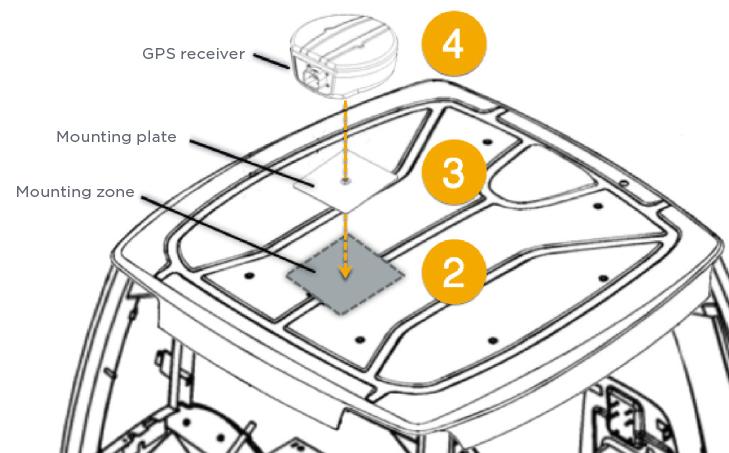 GPS receiver
4
Mounting plate
3
Mounting zone
2