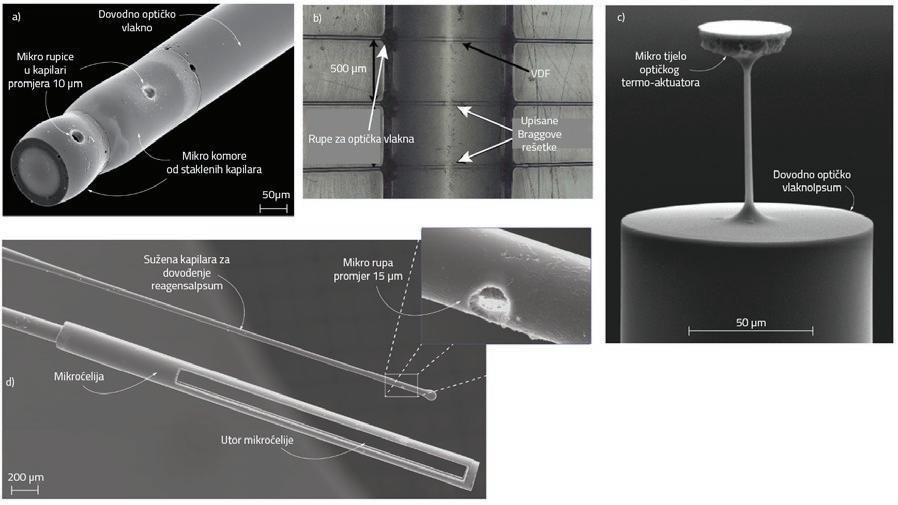 a)

Dovodno optičko vlakno

Mikro rupice u kapilari promjera 10 µm

Mikro komore od staklenih kapilara

50µm

b)

500 µm

VDF

Rupe za optička vlakna

Upisane Braggove rešetke

c)

Mikro tijelo optičkog termo-aktuatora

Dovodno optičko vlaknoIpsum

50 µm

Sužena kapilara za dovođenje reagensaIpsum

Mikro rupa promjer 15 µm

d)

Mikroćelija

Utor mikroćelije

200 µm