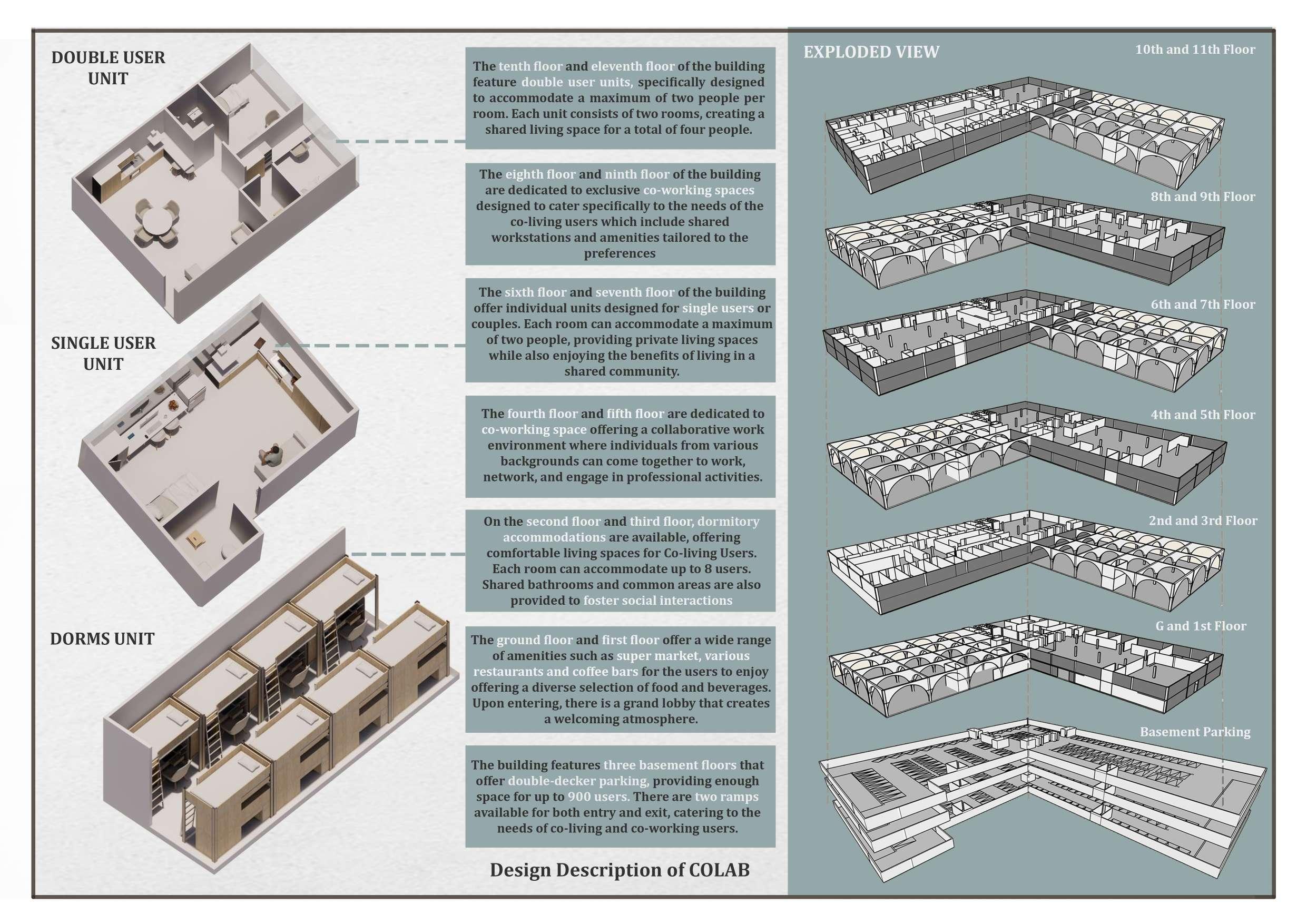 DOUBLE USER UNIT

SINGLE USER UNIT

DORMS UNIT

The tenth floor and eleventh floor of the building feature double user units, specifically designed to accommodate a maximum of two people per room. Each unit consists of two rooms, creating a shared living space for a total of four people.

The eighth floor and ninth floor of the building are dedicated to exclusive co-working spaces designed to cater specifically to the needs of the co-living users which include shared workstations and amenities tailored to the preferences

The sixth floor and seventh floor of the building offer individual units designed for single users or couples. Each room can accommodate a maximum of two people, providing private living spaces while also enjoying the benefits of living in a shared community.

The fourth floor and fifth floor are dedicated to co-working space offering a collaborative work environment where individuals from various backgrounds can come together to work, network, and engage in professional activities.

On the second floor and third floor, dormitory accommodations are available, offering comfortable living spaces for Co-living Users. Each room can accommodate up to 8 users. Shared bathrooms and common areas are also provided to foster social interactions

The ground floor and first floor offer a wide range of amenities such as super market, various restaurants and coffee bars for the users to enjoy offering a diverse selection of food and beverages. Upon entering, there is a grand lobby that creates a welcoming atmosphere.

The building features three basement floors that offer double-decker parking, providing enough space for up to 900 users. There are two ramps available for both entry and exit, catering to the needs of co-living and co-working users.

Design Description of COLAB

EXPLODED VIEW

10th and 11th Floor

8th and 9th Floor

6th and 7th Floor

4th and 5th Floor

2nd and 3rd Floor

G and 1st Floor

Basement Parking