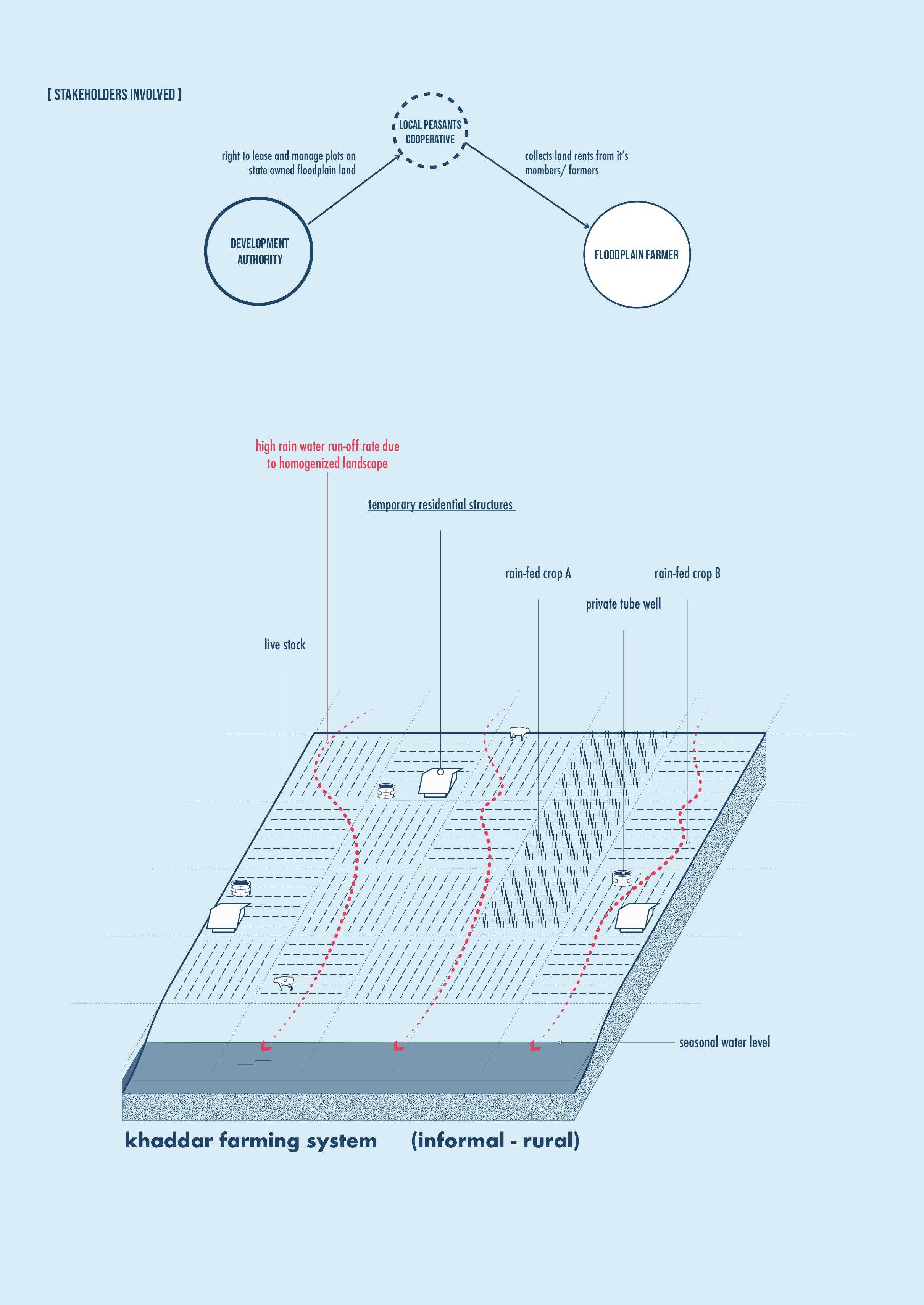 [ STAKEHOLDERS INVOLVED ]

LOCAL PEASANTS COOPERATIVE

right to lease and manage plots on state owned floodplain land

collects land rents from it's members/ farmers

DEVELOPMENT AUTHORITY

FLOODPLAIN FARMER

high rain water run-off rate due to homogenized landscape

temporary residential structures

rain-fed crop A

rain-fed crop B

private tube well

live stock

seasonal water level

khaddar farming system (informal - rural)