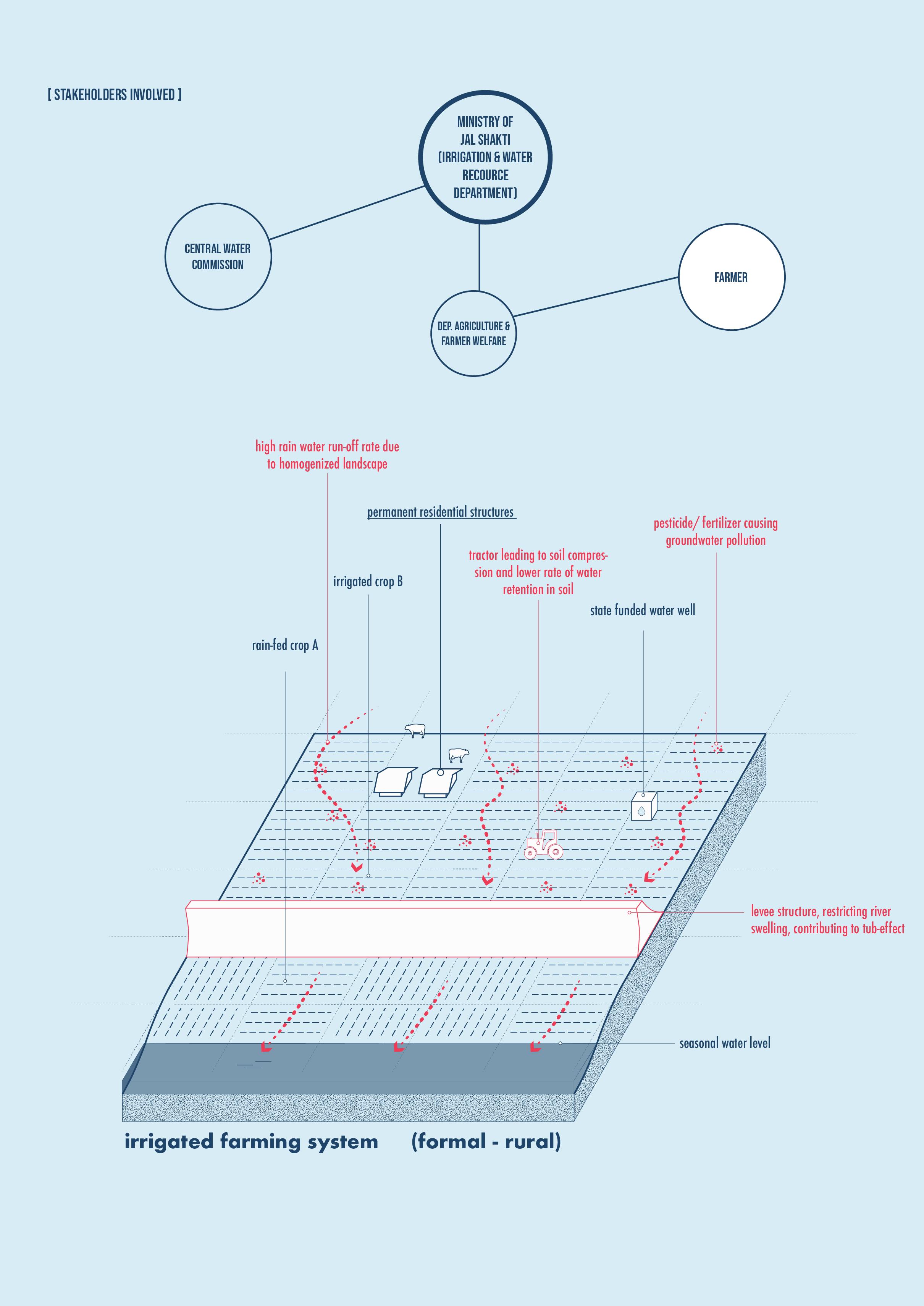 [ STAKEHOLDERS INVOLVED ]

MINISTRY OF JAL SHAKTI (IRRIGATION & WATER RECOURCE DEPARTMENT)

CENTRAL WATER COMMISSION

FARMER

DEP. AGRICULTURE & FARMER WELFARE

high rain water run-off rate due to homogenized landscape

permanent residential structures

pesticide/ fertilizer causing groundwater pollution

tractor leading to soil compression and lower rate of water retention in soil

irrigated crop B

state funded water well

rain-fed crop A

levee structure, restricting river swelling, contributing to tub-effect

seasonal water level

irrigated farming system (formal - rural)