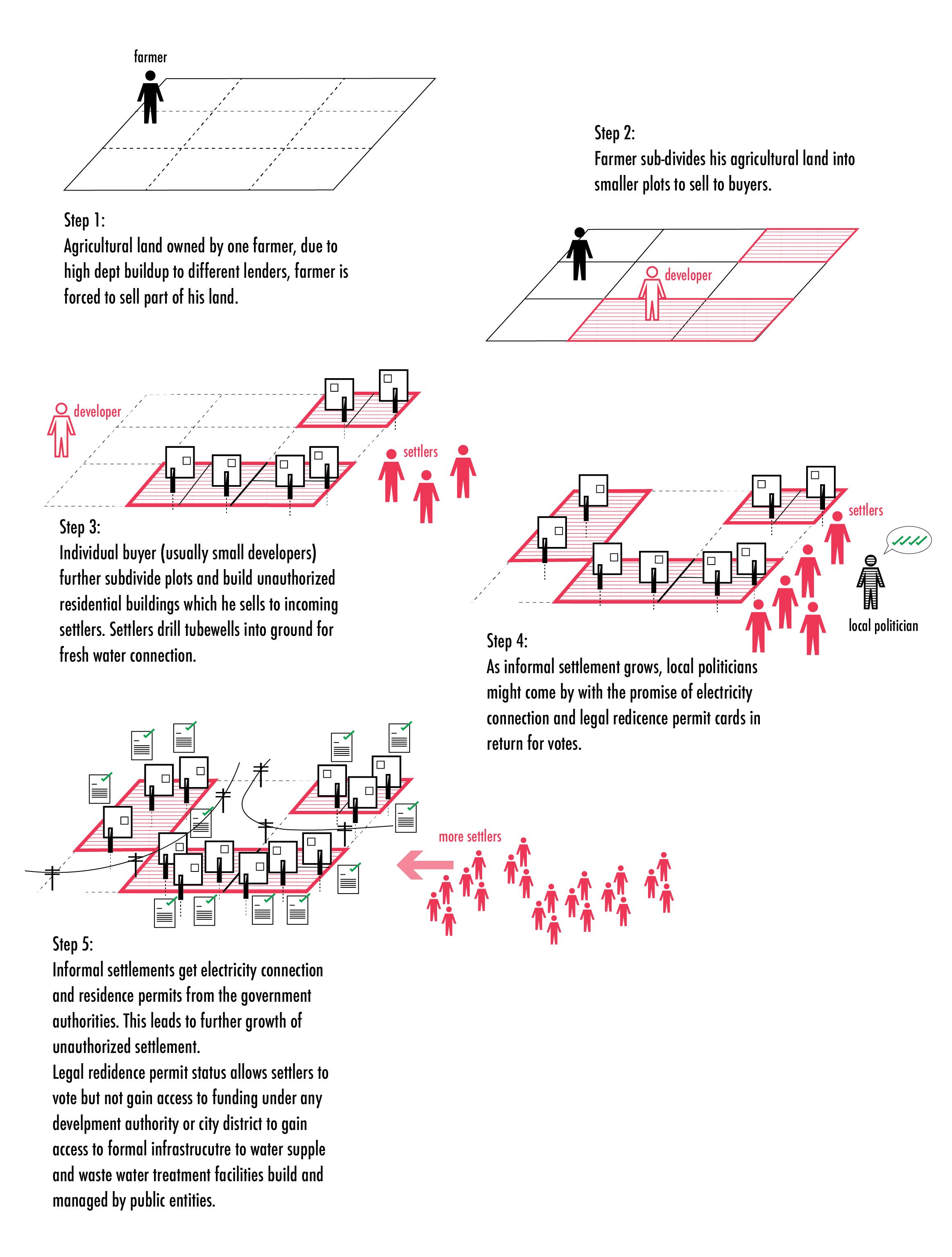 farmer

Step 1:
Agricultural land owned by one farmer, due to high dept buildup to different lenders, farmer is forced to sell part of his land.

Step 2:
Farmer sub-divides his agricultural land into smaller plots to sell to buyers.

developer

developer

settlers

Step 3:
Individual buyer (usually small developers) further subdivide plots and build unauthorized residential buildings which he sells to incoming settlers. Settlers drill tubewells into ground for fresh water connection.

settlers

local politician

Step 4:
As informal settlement grows, local politicians might come by with the promise of electricity connection and legal redicence permit cards in return for votes.

more settlers

Step 5:
Informal settlements get electricity connection and residence permits from the government authorities. This leads to further growth of unauthorized settlement.
Legal redidence permit status allows settlers to vote but not gain access to funding under any develpment authority or city district to gain access to formal infrastrucutre to water supple and waste water treatment facilities build and managed by public entities.