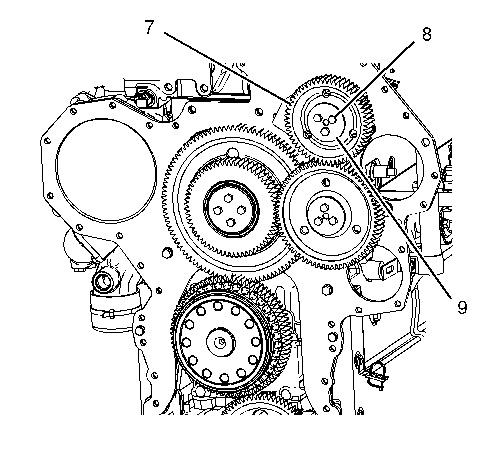 7
8
9