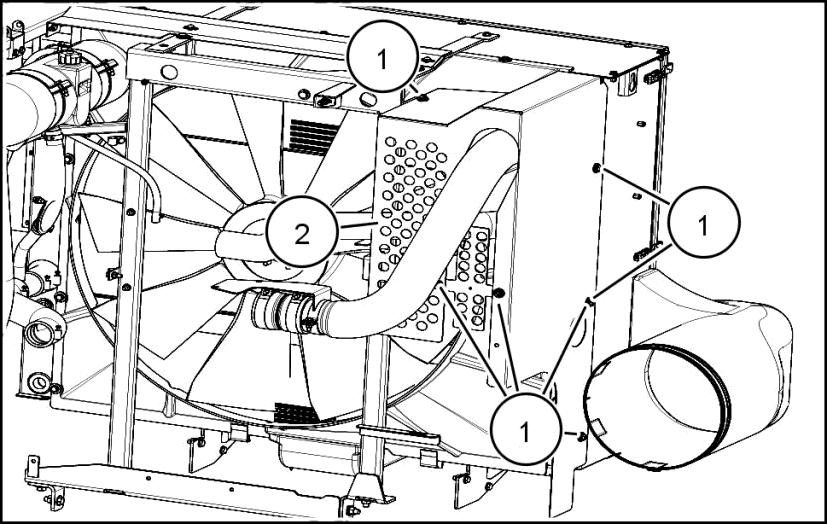 1
2
1
1