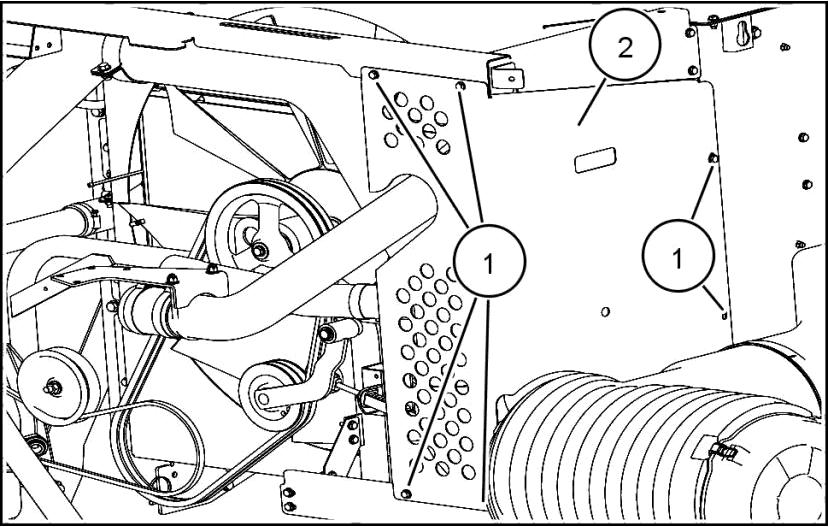 2

1

1