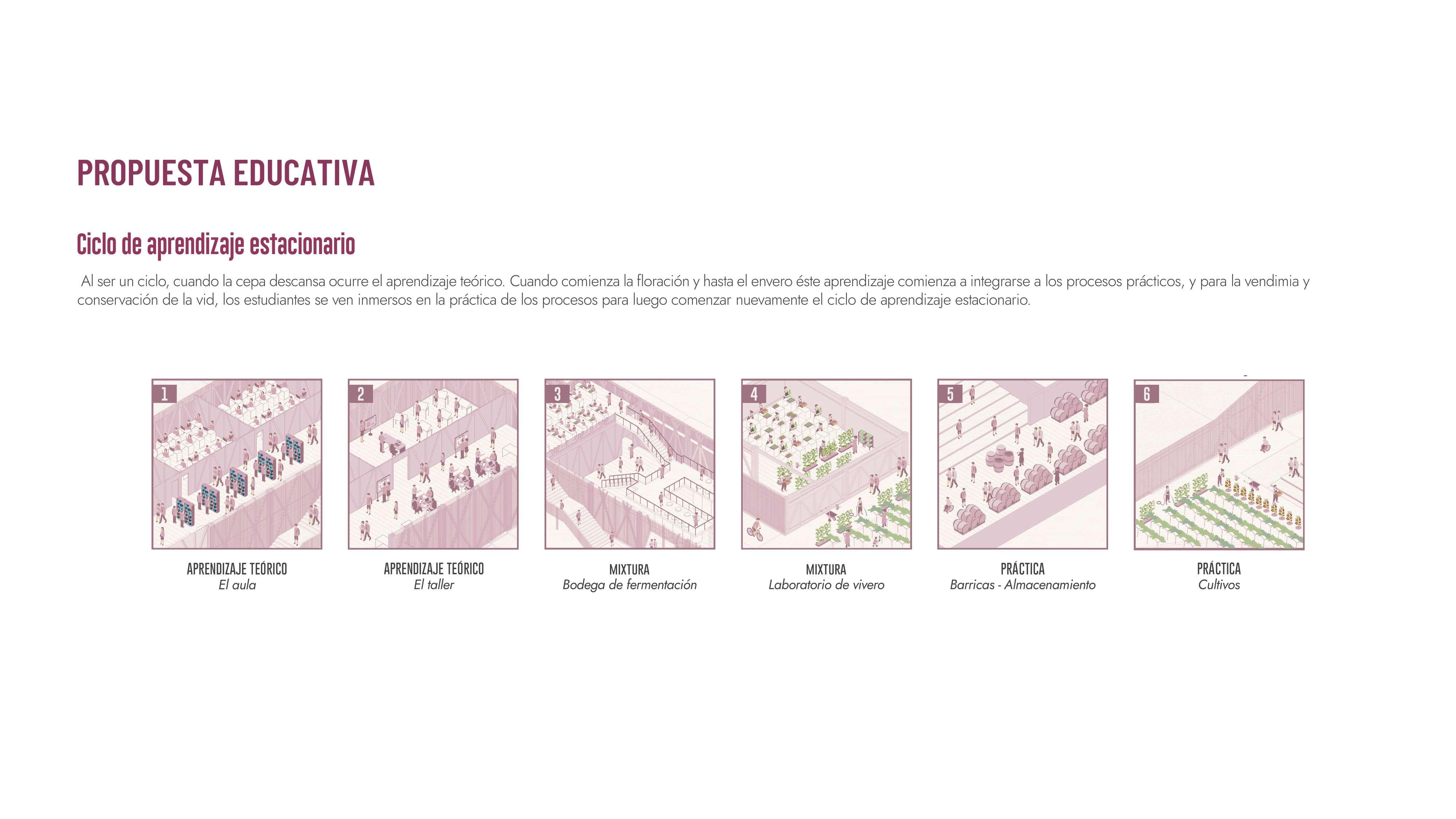 PROPUESTA EDUCATIVA

Ciclo de aprendizaje estacionario

Al ser un ciclo, cuando la cepa descansa ocurre el aprendizaje teórico. Cuando comienza la floración y hasta el envero éste aprendizaje comienza a integrarse a los procesos prácticos, y para la vendimia y conservación de la vid, los estudiantes se ven inmersos en la práctica de los procesos para luego comenzar nuevamente el ciclo de aprendizaje estacionario.

1

APRENDIZAJE TEÓRICO
El aula

2

APRENDIZAJE TEÓRICO
El taller

3

MIXTURA
Bodega de fermentación

4

MIXTURA
Laboratorio de vivero

5

PRÁCTICA
Barricas - Almacenamiento

6

PRÁCTICA
Cultivos