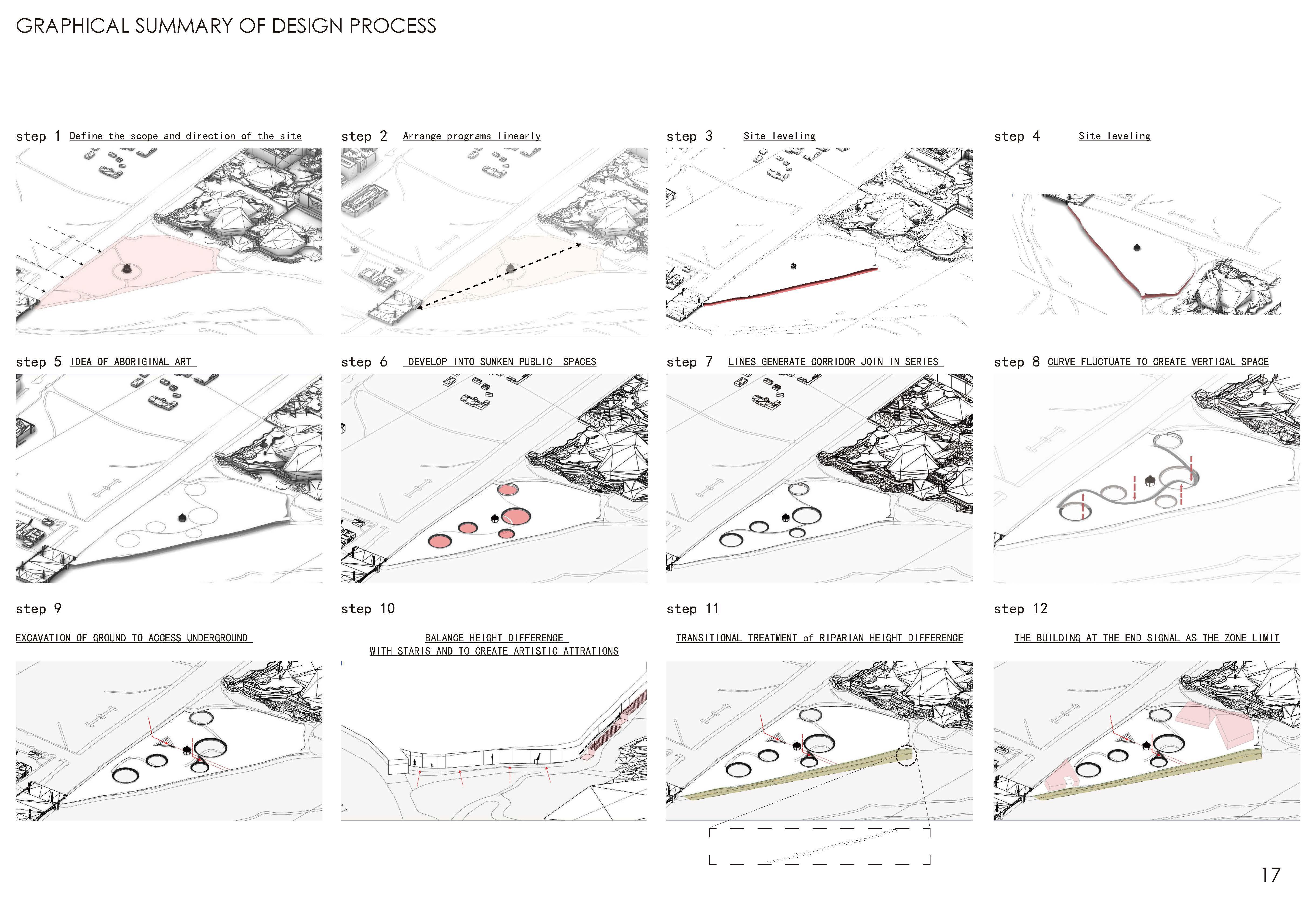 GRAPHICAL SUMMARY OF DESIGN PROCESS

step 1 Define the scope and direction of the site

step 2 Arrange programs linearly

step 3 Site leveling

step 4 Site leveling

step 5 IDEA OF ABORIGINAL ART

step 6 DEVELOP INTO SUNKEN PUBLIC SPACES

step 7 LINES GENERATE CORRIDOR JOIN IN SERIES

step 8 CURVE FLUCTUATE TO CREATE VERTICAL SPACE

step 9

EXCAVATION OF GROUND TO ACCESS UNDERGROUND

step 10

BALANCE HEIGHT DIFFERENCE WITH STARIS AND TO CREATE ARTISTIC ATTRATIONS

step 11

TRANSITIONAL TREATMENT of RIPARIAN HEIGHT DIFFERENCE

step 12

THE BUILDING AT THE END SIGNAL AS THE ZONE LIMIT

17