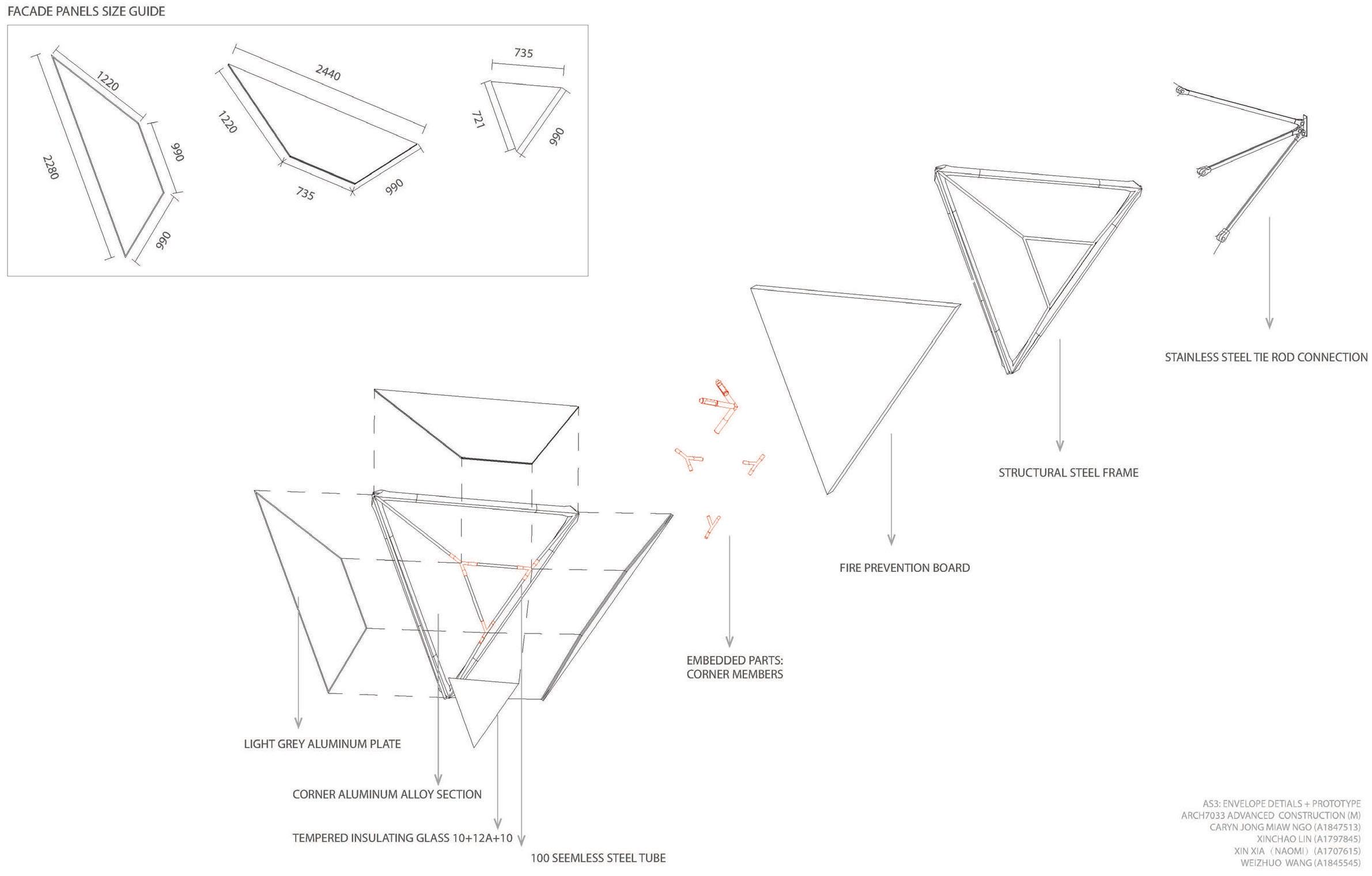 FACADE PANELS SIZE GUIDE

1220
2280
990
990

2440
1220
735
990

735
721
990

STAINLESS STEEL TIE ROD CONNECTION

STRUCTURAL STEEL FRAME

FIRE PREVENTION BOARD

EMBEDDED PARTS:
CORNER MEMBERS

LIGHT GREY ALUMINUM PLATE

CORNER ALUMINUM ALLOY SECTION

TEMPERED INSULATING GLASS 10+12A+10

100 SEEMLESS STEEL TUBE

AS3: ENVELOPE DETIALS + PROTOTYPE
ARCH7033 ADVANCED CONSTRUCTION (M)
CARYN JONG MIAW NGO (A1847513)
XINCHAO LIN (A1797845)
XIN XIA（NAOMI）(A1707615)
WEIZHUO WANG (A1845545)