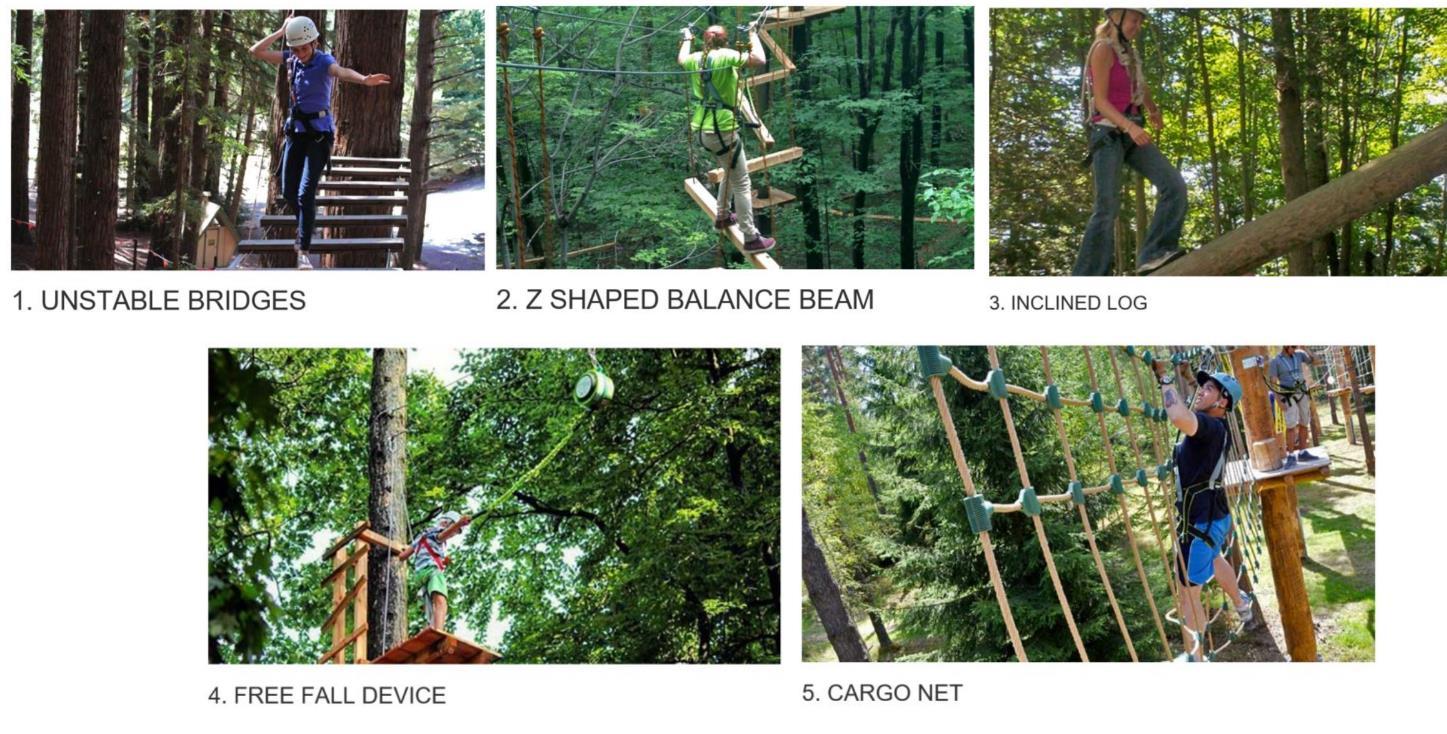 1. UNSTABLE BRIDGES

2. Z SHAPED BALANCE BEAM

3. INCLINED LOG

4. FREE FALL DEVICE

5. CARGO NET