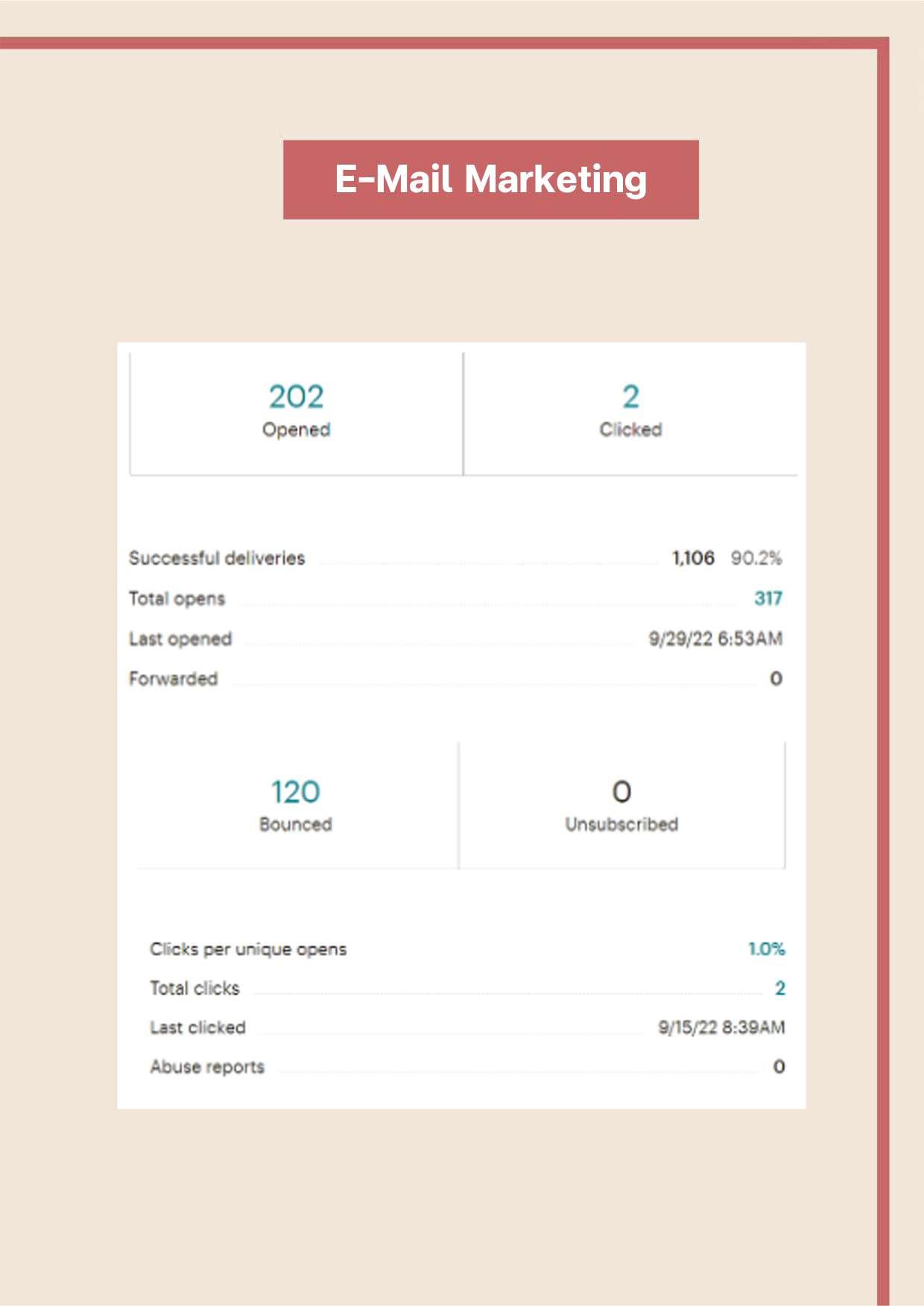 E-Mail Marketing

202
Opened

2
Clicked

Successful deliveries 1,106 90.2%
Total opens 317
Last opened 9/29/22 6:53AM
Forwarded 0

120
Bounced

0
Unsubscribed

Clicks per unique opens 1.0%
Total clicks 2
Last clicked 9/15/22 8:39AM
Abuse reports 0