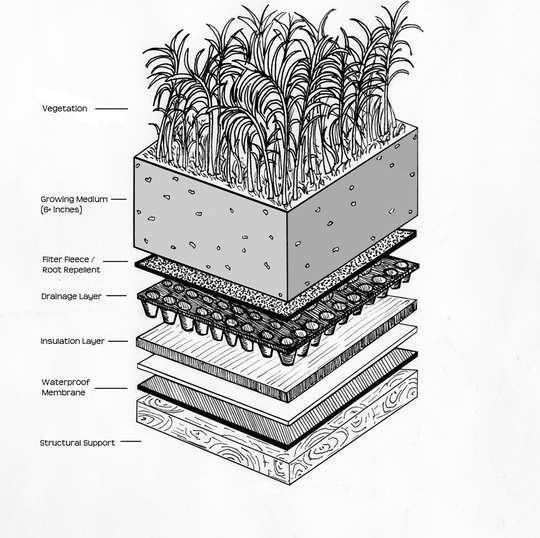 Vegetation

Growing Medium
(6+ Inches)

Filter Fleece /
Root Repellent

Drainage Layer

Insulation Layer

Waterproof
Membrane

Structural Support