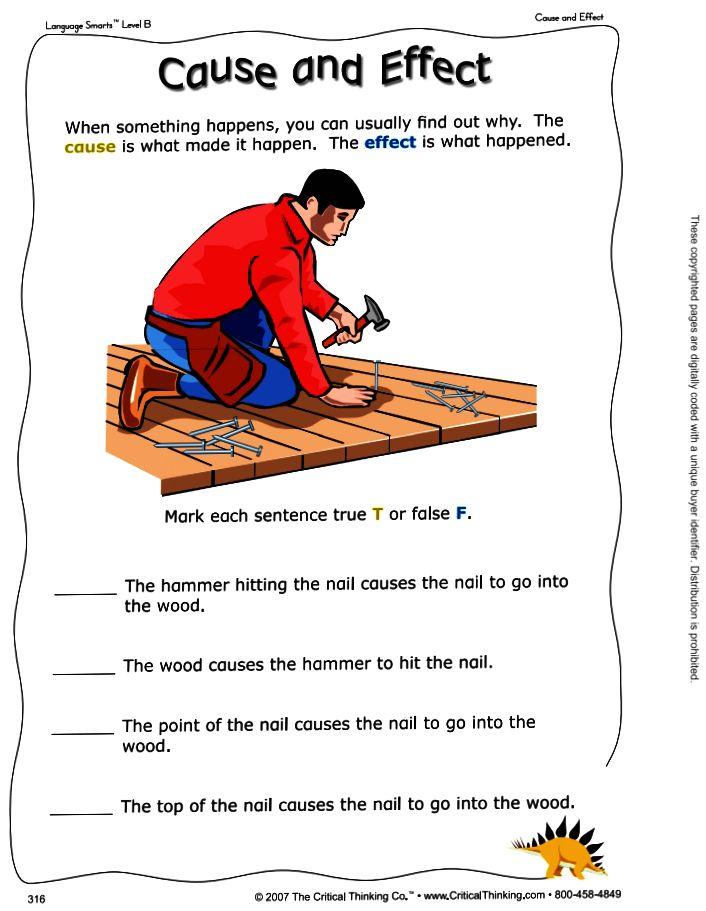 Language Smarts™ Level B

Cause and Effect

Cause and Effect

When something happens, you can usually find out why. The cause is what made it happen. The effect is what happened.

Mark each sentence true T or false F.

_______ The hammer hitting the nail causes the nail to go into the wood.

_______ The wood causes the hammer to hit the nail.

_______ The point of the nail causes the nail to go into the wood.

_______ The top of the nail causes the nail to go into the wood.

These copyrighted pages are digitally coded with a unique buyer identifier. Distribution is prohibited.

316

© 2007 The Critical Thinking Co.™ • www.CriticalThinking.com • 800-458-4849