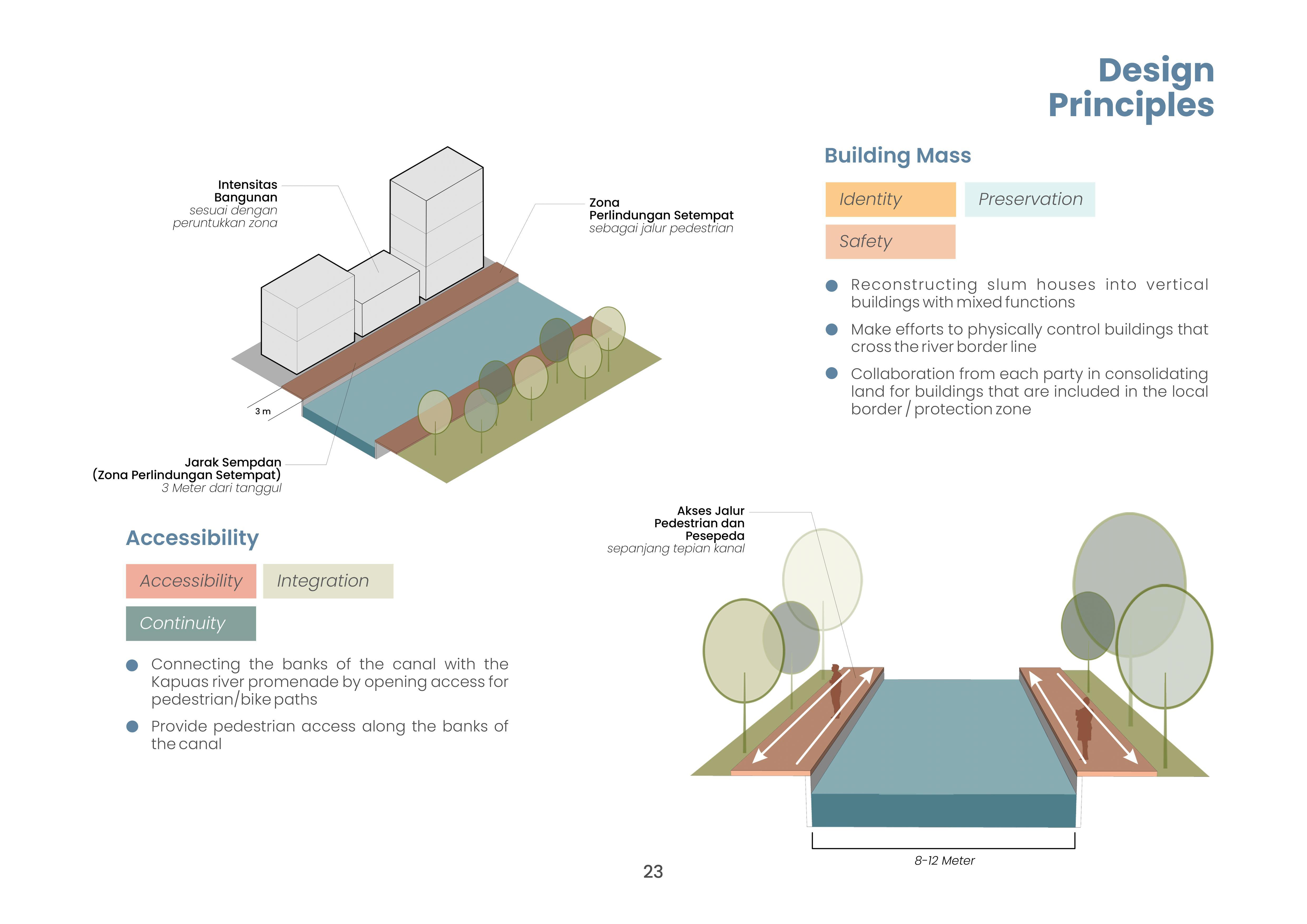 Design Principles

Intensitas Bangunan
sesuai dengan peruntukkan zona

Zona Perlindungan Setempat
sebagai jalur pedestrian

3 m

Jarak Sempdan (Zona Perlindungan Setempat)
3 Meter dari tanggul

Building Mass

Identity
Preservation
Safety

Reconstructing slum houses into vertical buildings with mixed functions

Make efforts to physically control buildings that cross the river border line

Collaboration from each party in consolidating land for buildings that are included in the local border / protection zone

Accessibility

Accessibility
Integration
Continuity

Connecting the banks of the canal with the Kapuas river promenade by opening access for pedestrian/bike paths

Provide pedestrian access along the banks of the canal

Akses Jalur Pedestrian dan Pesepeda
sepanjang tepian kanal

8-12 Meter

23