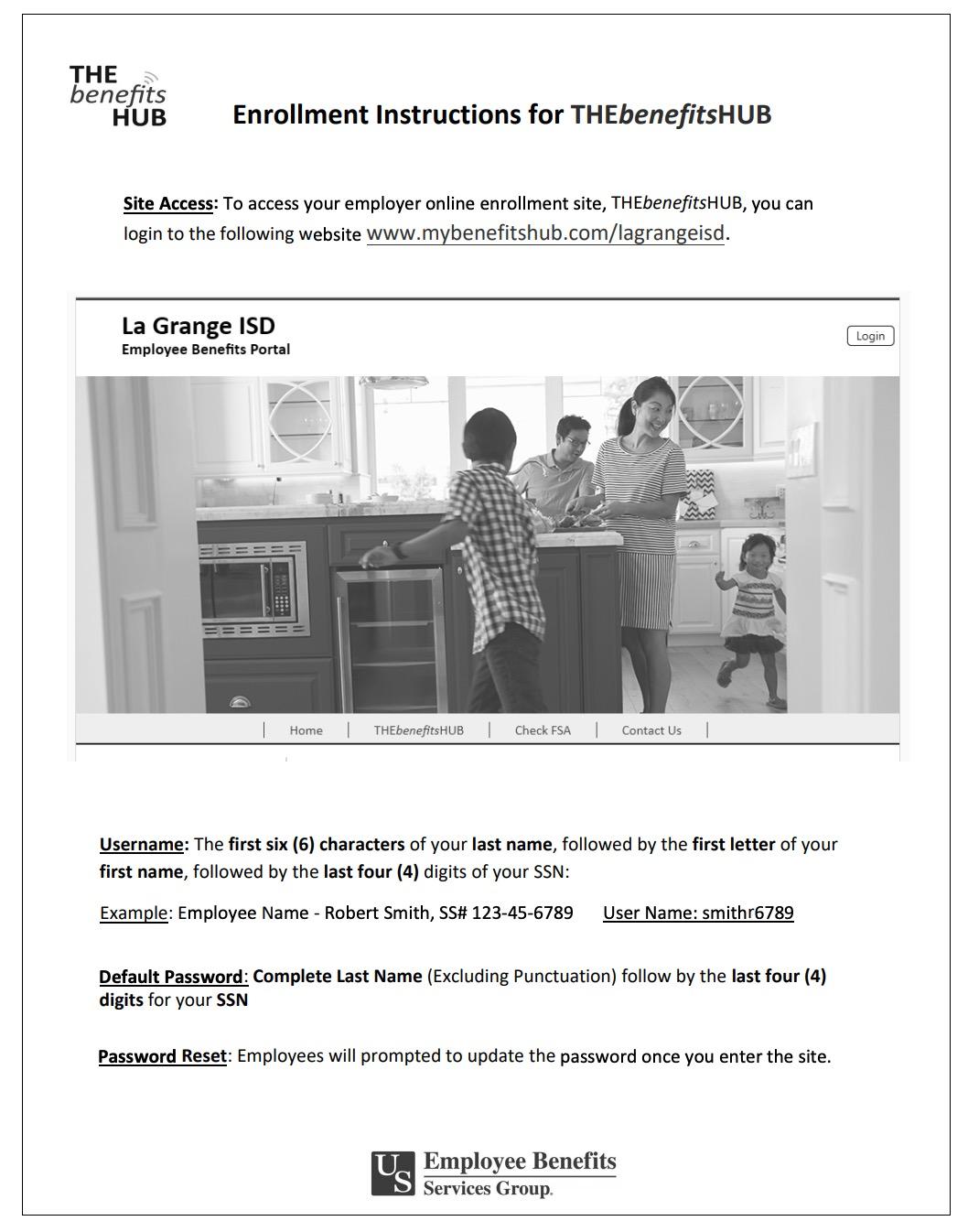 THE benefits HUB

Enrollment Instructions for THEbenefitsHUB

Site Access: To access your employer online enrollment site, THEbenefitsHUB, you can login to the following website www.mybenefitshub.com/lagrangeisd.

La Grange ISD
Employee Benefits Portal

Login

Home | THEbenefitsHUB | Check FSA | Contact Us

Username: The first six (6) characters of your last name, followed by the first letter of your first name, followed by the last four (4) digits of your SSN:

Example: Employee Name - Robert Smith, SS# 123-45-6789 User Name: smithr6789

Default Password: Complete Last Name (Excluding Punctuation) follow by the last four (4) digits for your SSN

Password Reset: Employees will prompted to update the password once you enter the site.

US Employee Benefits Services Group.