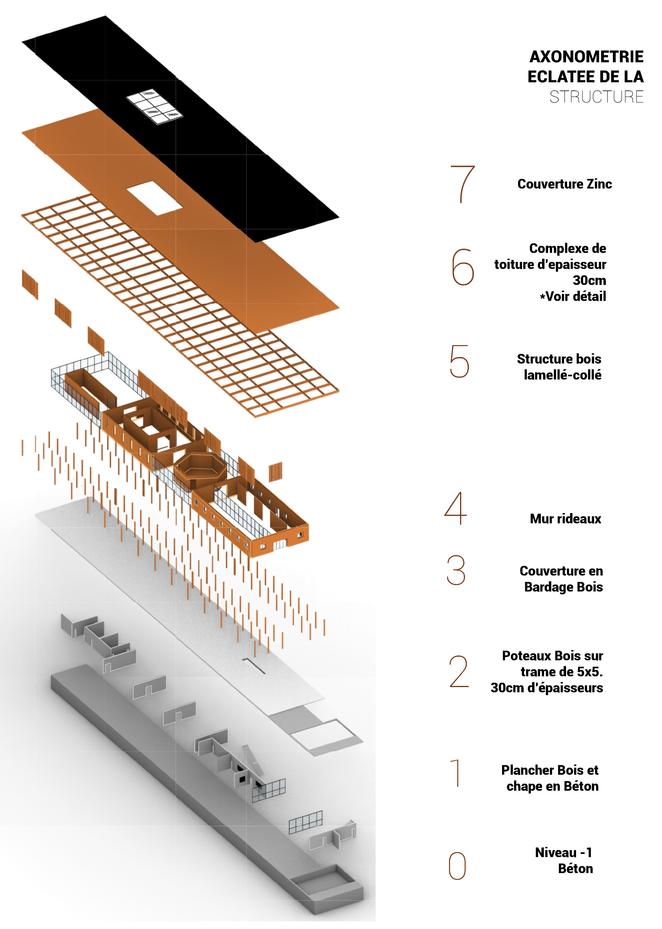 AXONOMETRIE
ECLATEE DE LA
STRUCTURE

7 Couverture Zinc

6 Complexe de toiture d'epaisseur 30cm *Voir détail

5 Structure bois lamellé-collé

4 Mur rideaux

3 Couverture en Bardage Bois

2 Poteaux Bois sur trame de 5x5. 30cm d'épaisseurs

1 Plancher Bois et chape en Béton

0 Niveau -1 Béton