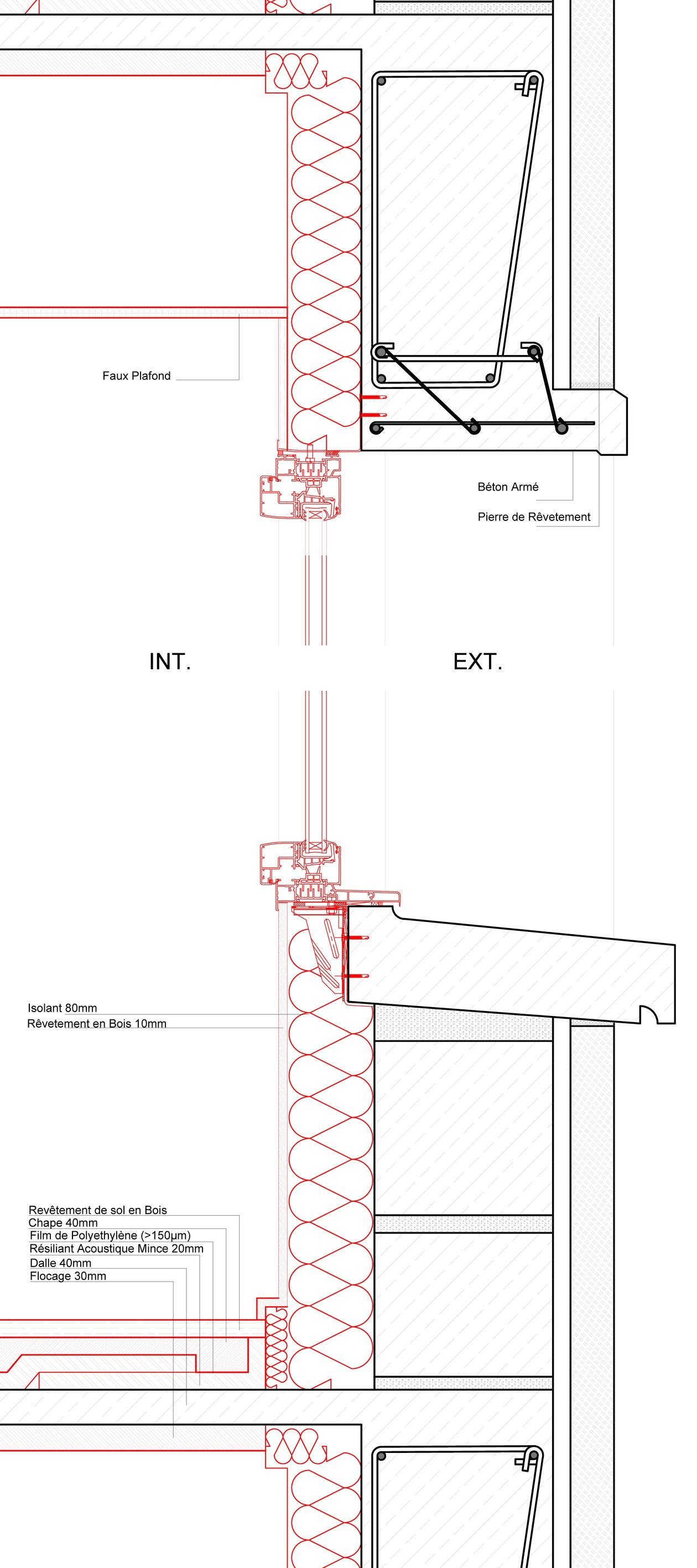 Faux Plafond

Béton Armé

Pierre de Rêvetement

INT.

EXT.

Isolant 80mm
Rêvetement en Bois 10mm

Revêtement de sol en Bois
Chape 40mm
Film de Polyethylène (>150µm)
Résiliant Acoustique Mince 20mm
Dalle 40mm
Flocage 30mm