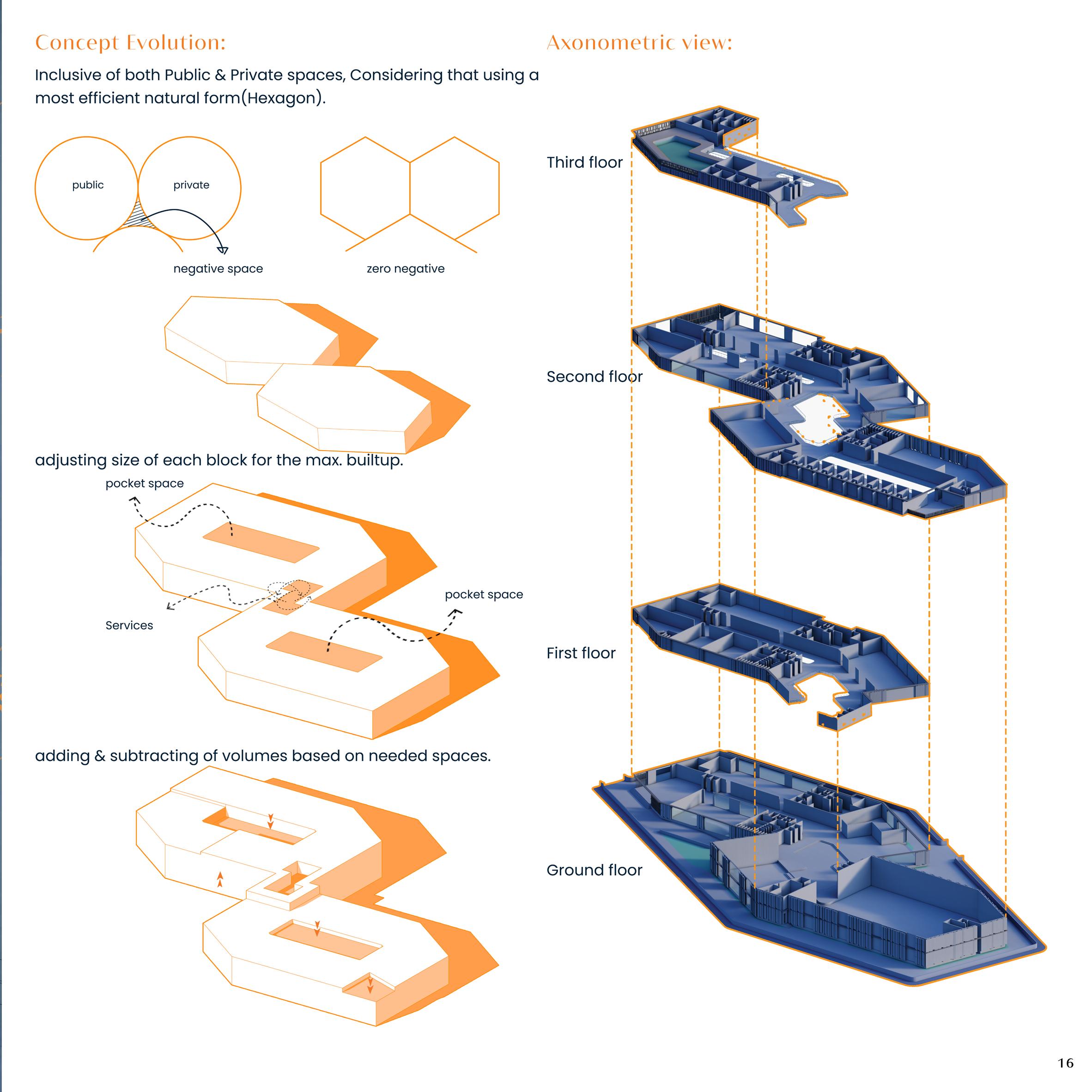 Concept Evolution:

Inclusive of both Public & Private spaces, Considering that using a most efficient natural form(Hexagon).

public

private

negative space

zero negative

adjusting size of each block for the max. builtup.

pocket space

Services

pocket space

adding & subtracting of volumes based on needed spaces.

Axonometric view:

Third floor

Second floor

First floor

Ground floor

16