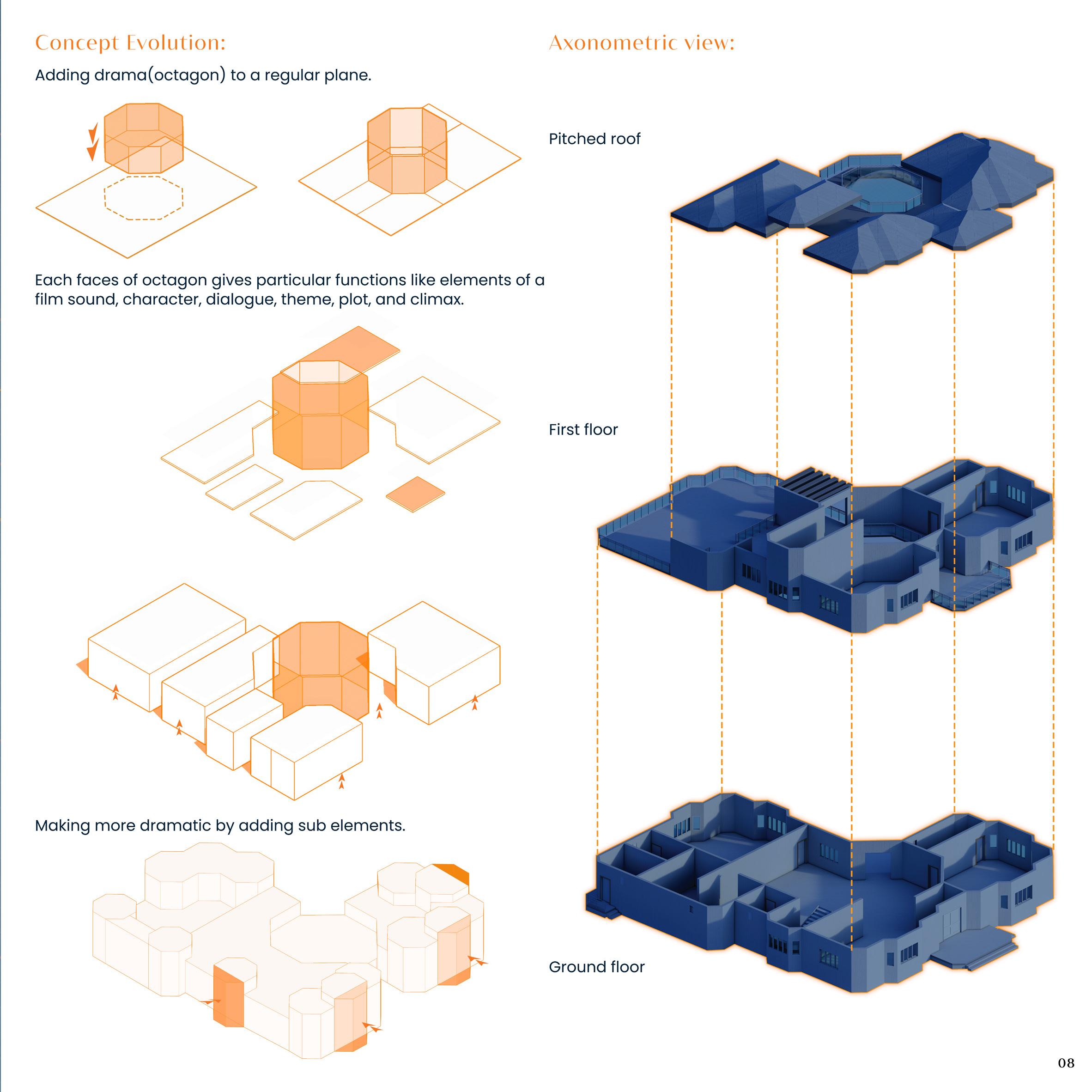 Concept Evolution:

Adding drama(octagon) to a regular plane.

Each faces of octagon gives particular functions like elements of a film sound, character, dialogue, theme, plot, and climax.

Making more dramatic by adding sub elements.

Axonometric view:

Pitched roof

First floor

Ground floor

08