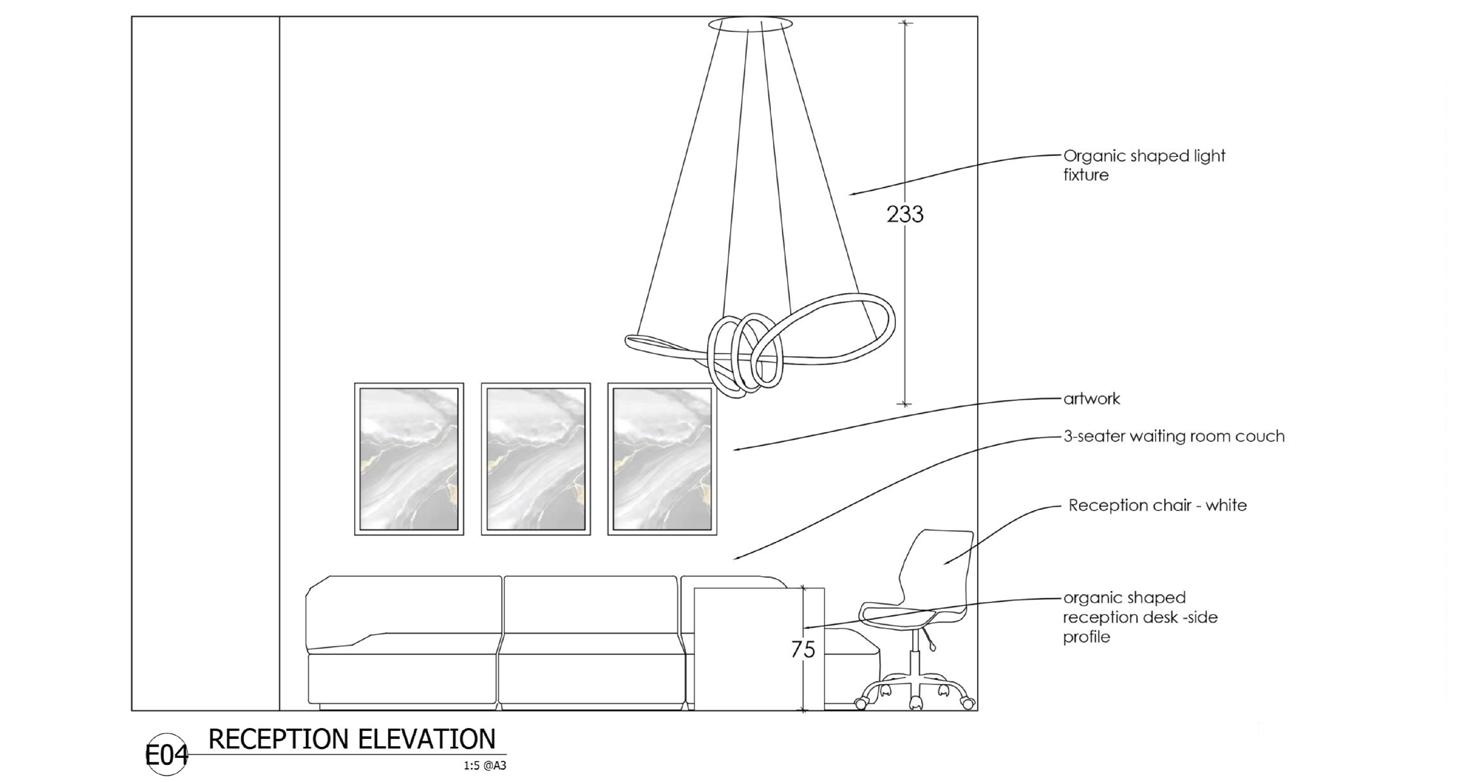 233

Organic shaped light fixture

artwork

3-seater waiting room couch

Reception chair - white

organic shaped reception desk -side profile

75

E04 RECEPTION ELEVATION
1:5 @A3