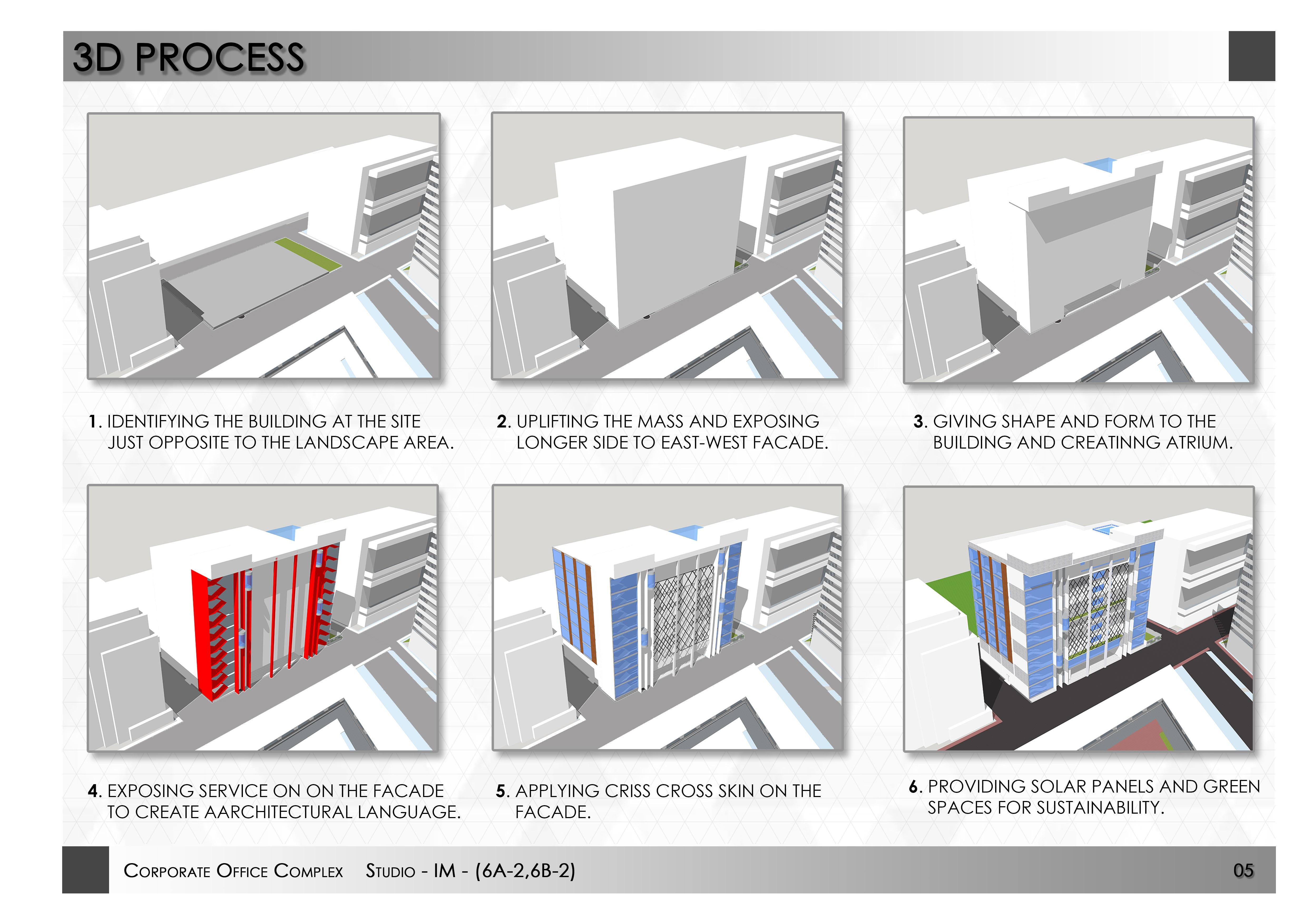 3D PROCESS

1. IDENTIFYING THE BUILDING AT THE SITE JUST OPPOSITE TO THE LANDSCAPE AREA.

2. UPLIFTING THE MASS AND EXPOSING LONGER SIDE TO EAST-WEST FACADE.

3. GIVING SHAPE AND FORM TO THE BUILDING AND CREATINNG ATRIUM.

4. EXPOSING SERVICE ON ON THE FACADE TO CREATE AARCHITECTURAL LANGUAGE.

5. APPLYING CRISS CROSS SKIN ON THE FACADE.

6. PROVIDING SOLAR PANELS AND GREEN SPACES FOR SUSTAINABILITY.

CORPORATE OFFICE COMPLEX STUDIO - IM - (6A-2,6B-2) 05